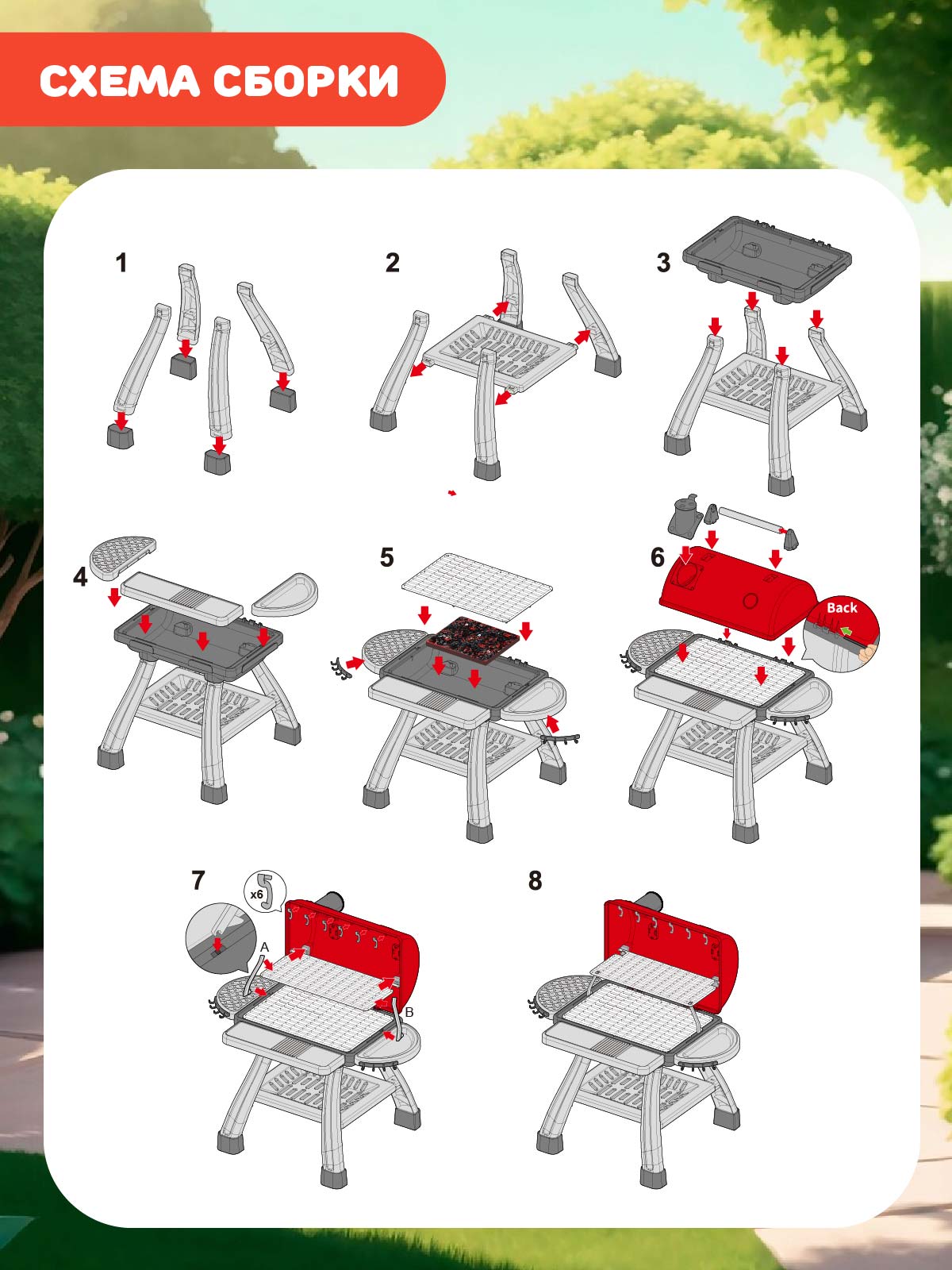 СХЕМА СБОРКИ

1

2

3

4

5

6

Back

7

x6

A

B

8