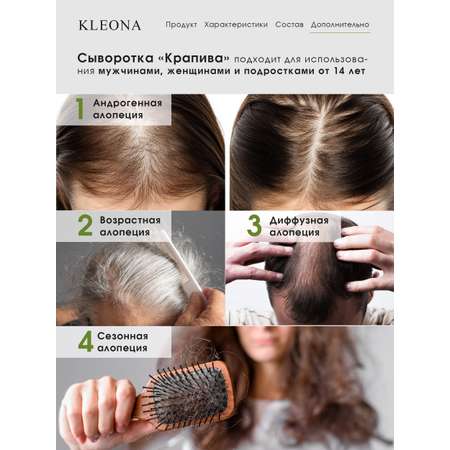 KLEONA Продукт Характеристики Состав Дополнительно

Сыворотка «Крапива» подходит для использования мужчинами, женщинами и подростками от 14 лет

1 Андрогенная алопеция

2 Возрастная алопеция

3 Диффузная алопеция

4 Сезонная алопеция