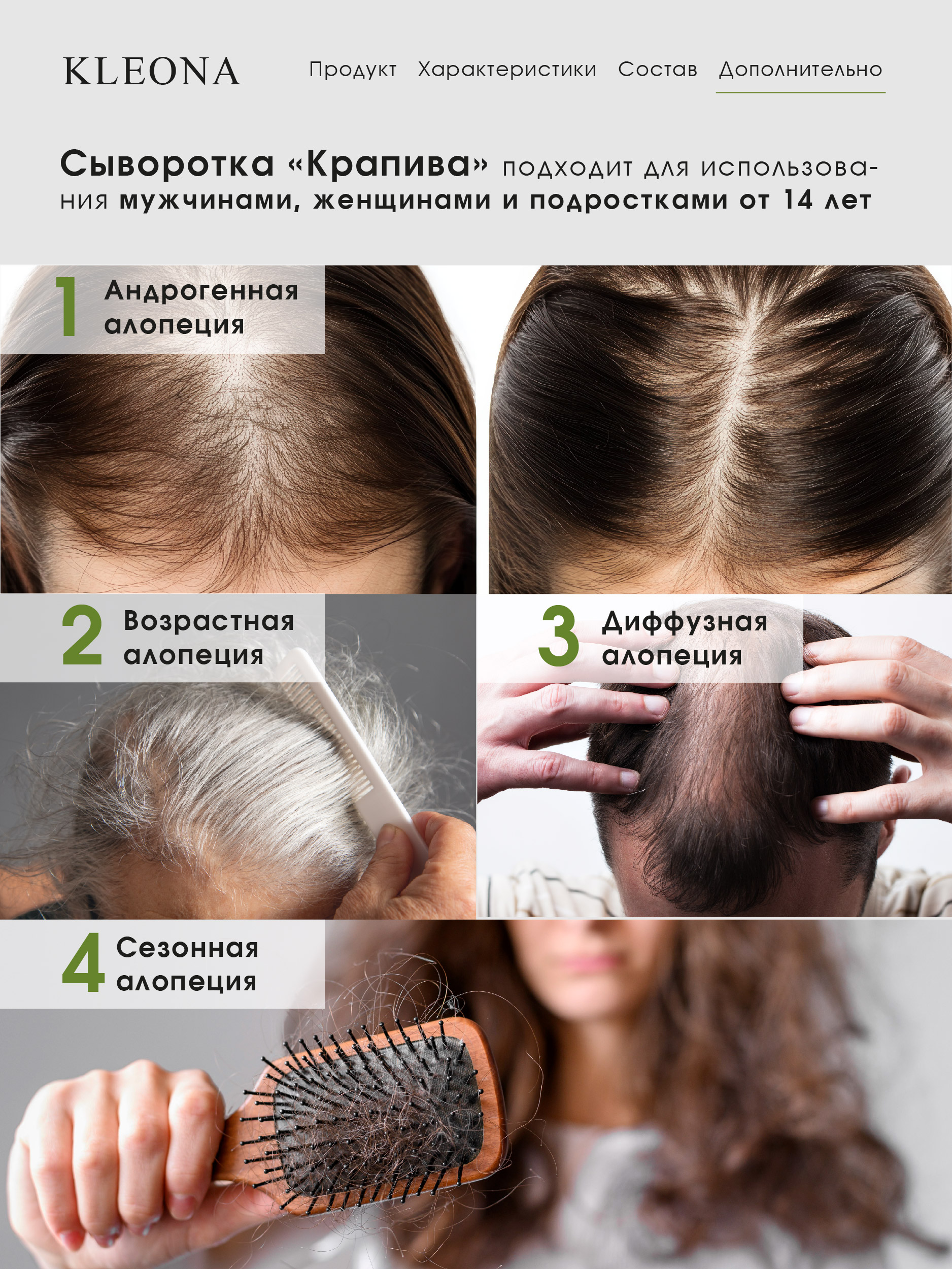 KLEONA

Продукт Характеристики Состав Дополнительно

Сыворотка «Крапива» подходит для использования мужчинами, женщинами и подростками от 14 лет

1 Андрогенная алопеция

2 Возрастная алопеция

3 Диффузная алопеция

4 Сезонная алопеция