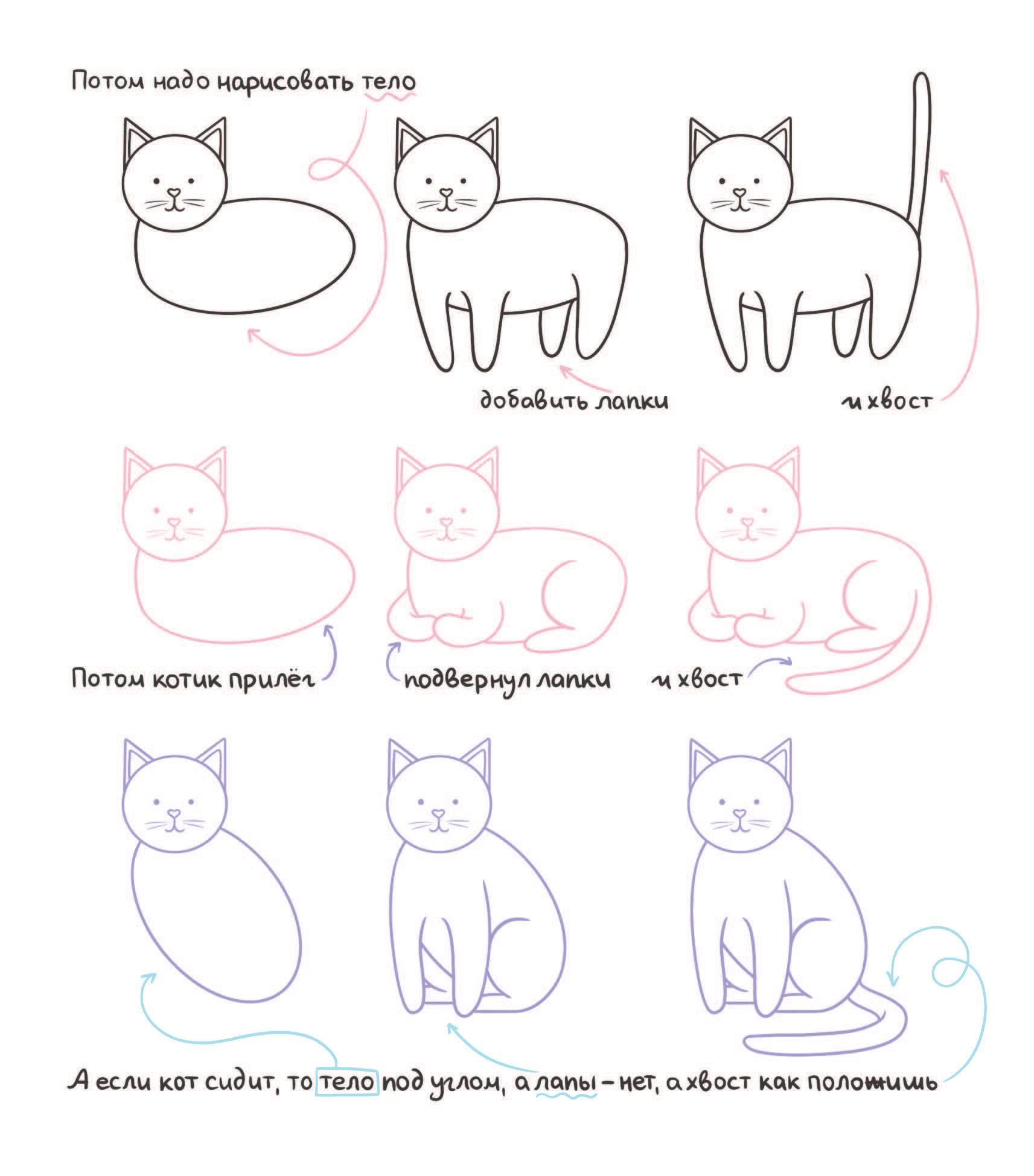 Потом надо нарисовать тело

добавить лапки

и хвост

Потом котик прилёг

подвернул лапки

и хвост

А если кот сидит, то тело под углом, а лапы – нет, а хвост как положишь