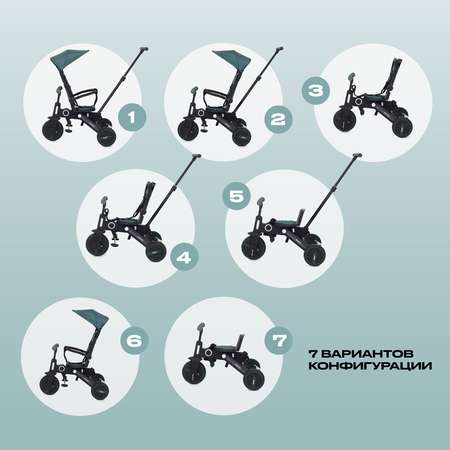 1

2

3

4

5

6

7

7 ВАРИАНТОВ КОНФИГУРАЦИИ