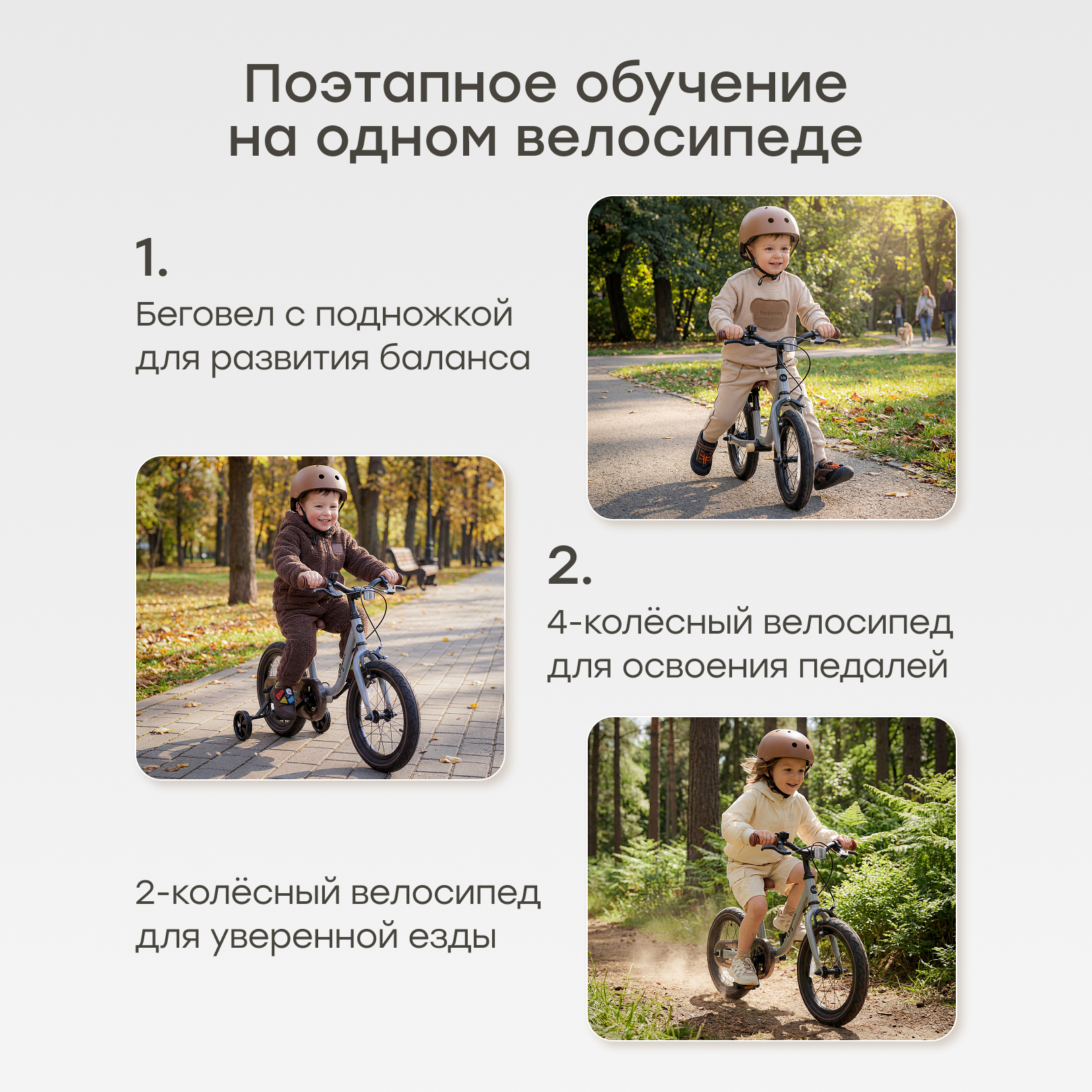 Поэтапное обучение на одном велосипеде

1.

Беговел с подножкой для развития баланса

2.

4-колёсный велосипед для освоения педалей

2-колёсный велосипед для уверенной езды