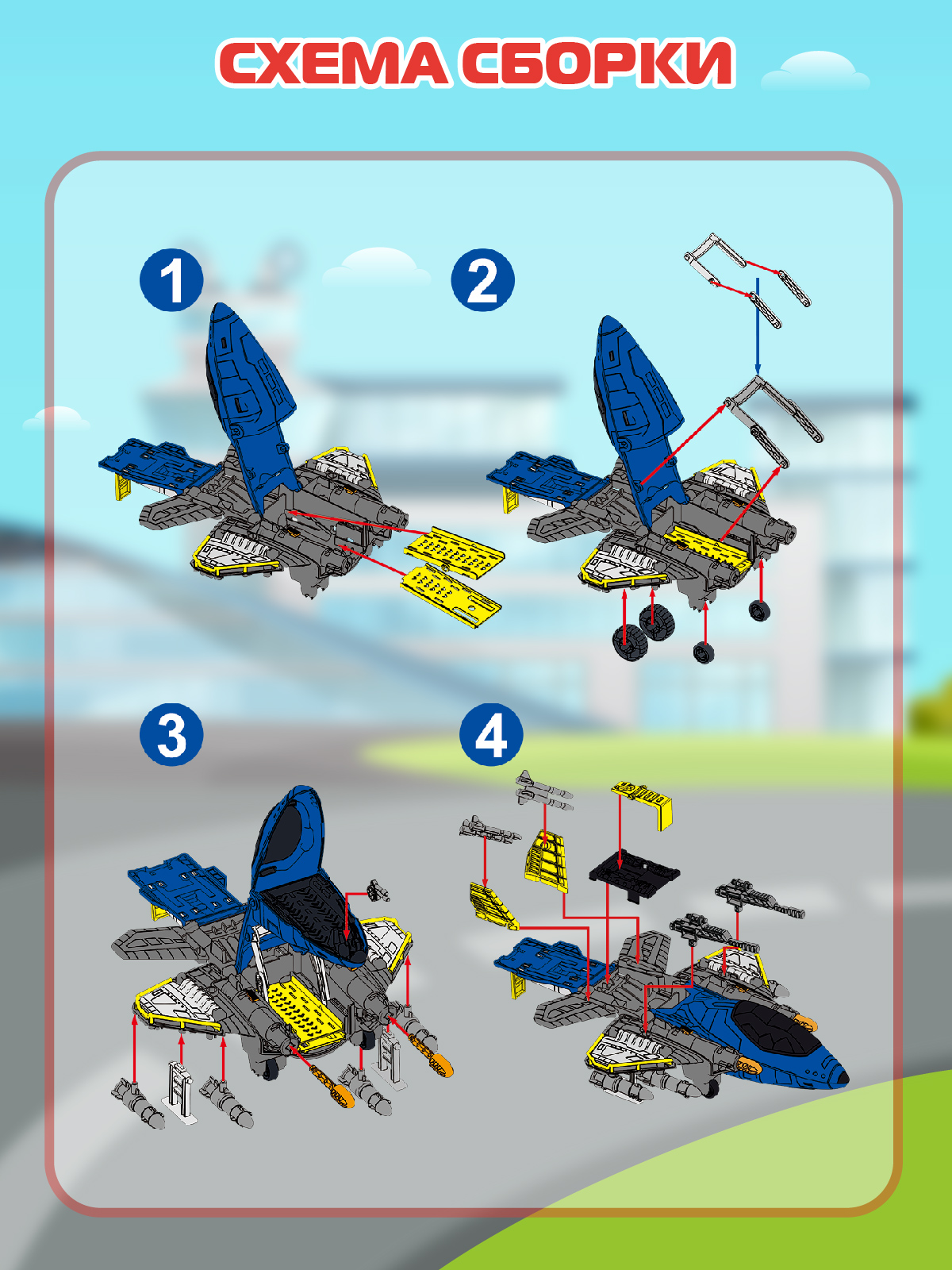 СХЕМА СБОРКИ

1

2

3

4