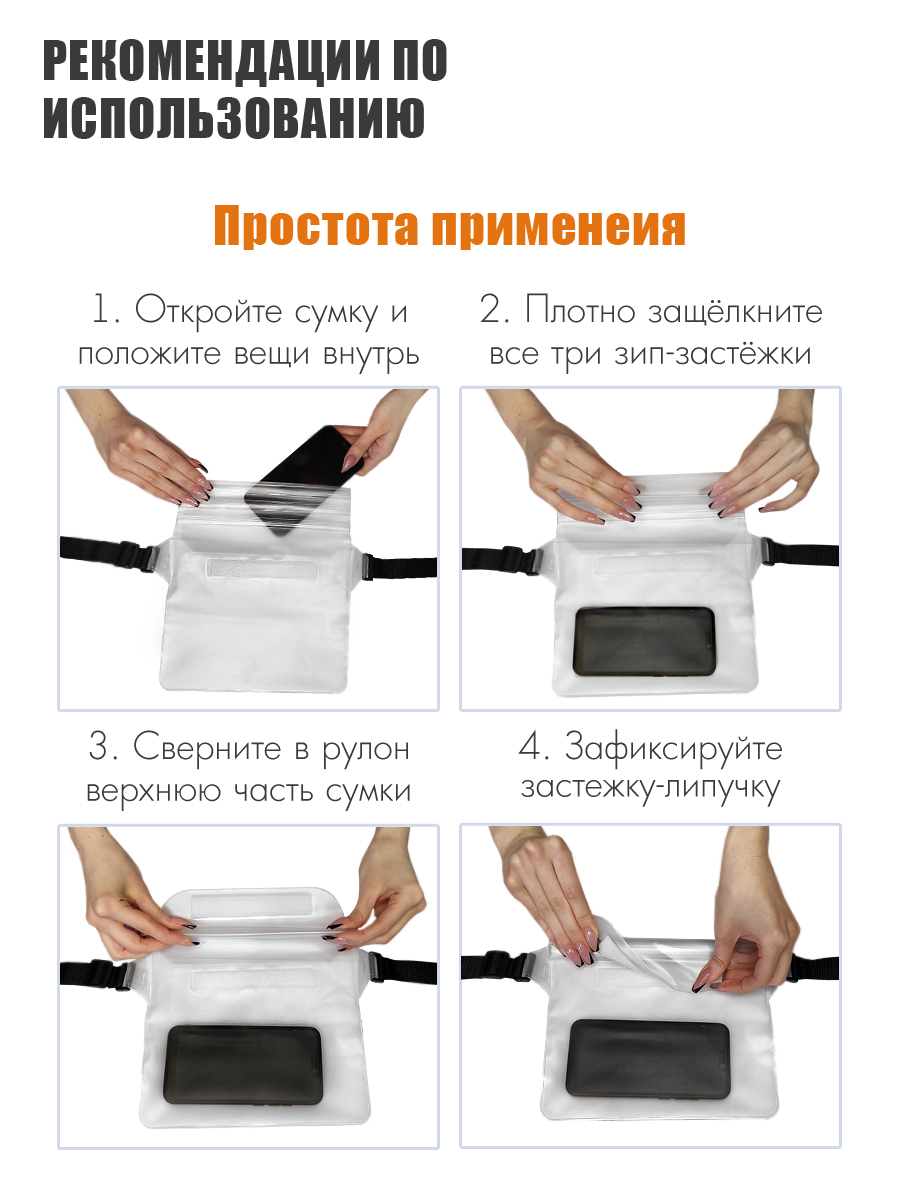 РЕКОМЕНДАЦИИ ПО ИСПОЛЬЗОВАНИЮ

Простота применеия

1. Откройте сумку и положите вещи внутрь

2. Плотно защёлкните все три зип-застёжки

3. Сверните в рулон верхнюю часть сумки

4. Зафиксируйте застежку-липучку