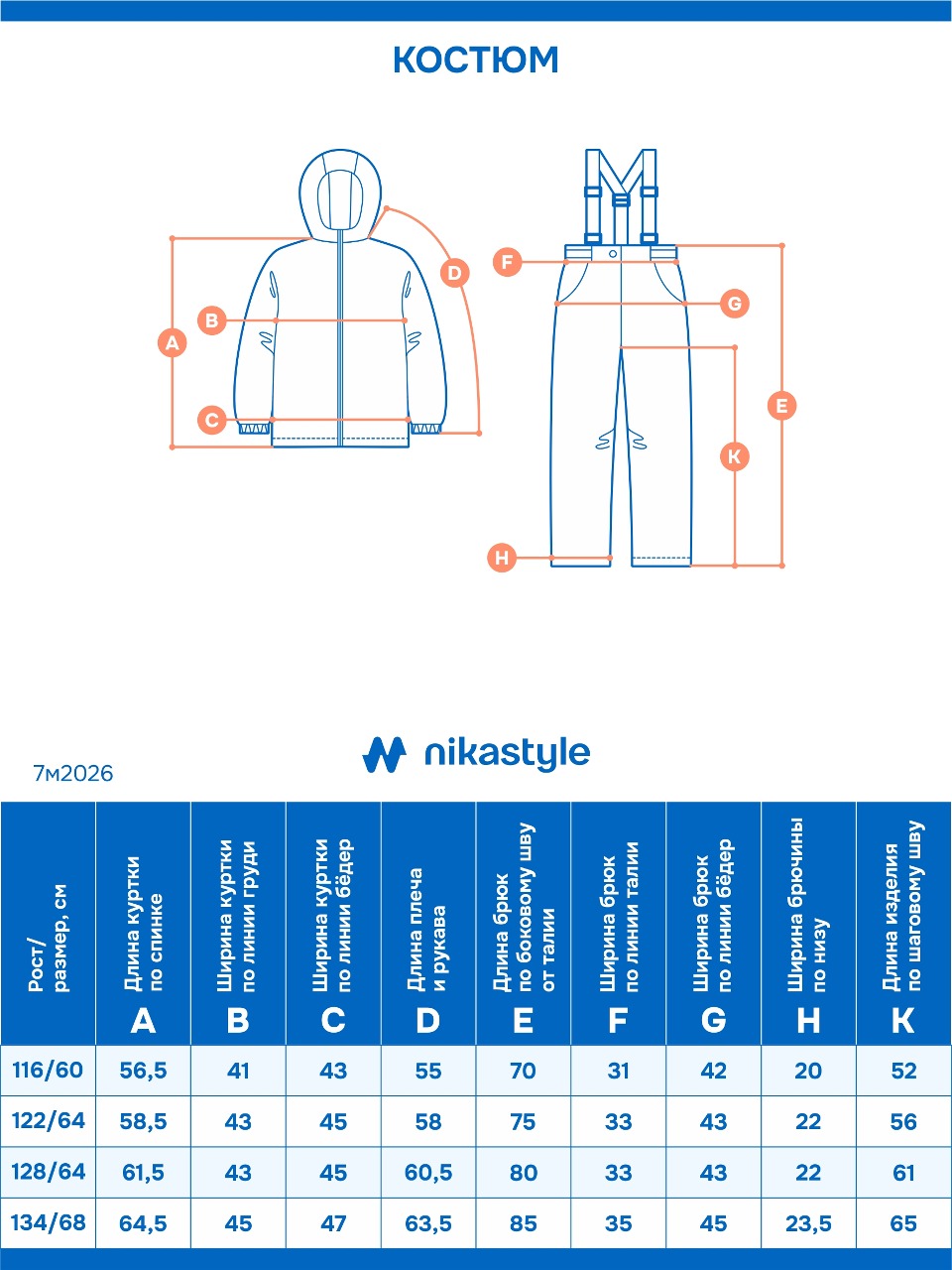 КОСТЮМ

A B C D F G E K H

nikastyle

7м2026

| Рост/ размер, см | Длина куртки по спинке A | Ширина куртки по линии груди B | Ширина куртки по линии бёдер C | Длина плеча и рукава D | Длина брюк по боковому шву от талии E | Ширина брюк по линии талии F | Ширина брюк по линии бёдер G | Ширина брючины по низу H | Длина изделия по шаговому шву K |
|---|---|---|---|---|---|---|---|---|---|
| 116/60 | 56,5 | 41 | 43 | 55 | 70 | 31 | 42 | 20 | 52 |
| 122/64 | 58,5 | 43 | 45 | 58 | 75 | 33 | 43 | 22 | 56 |
| 128/64 | 61,5 | 43 | 45 | 60,5 | 80 | 33 | 43 | 22 | 61 |
| 134/68 | 64,5 | 45 | 47 | 63,5 | 85 | 35 | 45 | 23,5 | 65 |