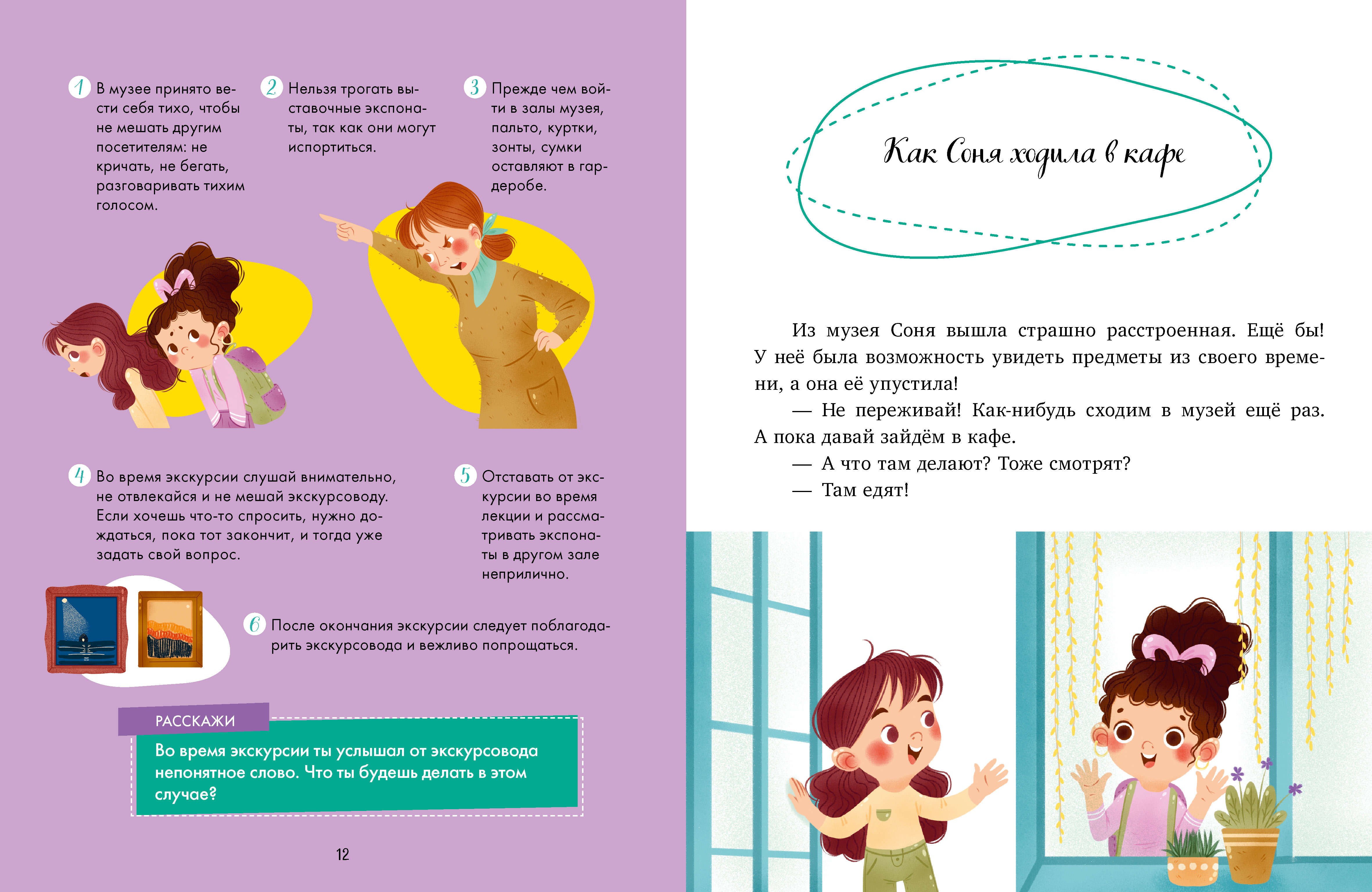 1 В музее принято вести себя тихо, чтобы не мешать другим посетителям: не кричать, не бегать, разговаривать тихим голосом.

2 Нельзя трогать выставочные экспонаты, так как они могут испортиться.

3 Прежде чем войти в залы музея, пальто, куртки, зонты, сумки оставляют в гардеробе.

4 Во время экскурсии слушай внимательно, не отвлекайся и не мешай экскурсоводу. Если хочешь что-то спросить, нужно дождаться, пока тот закончит, и тогда уже задать свой вопрос.

5 Отставать от экскурсии во время лекции и рассматривать экспонаты в другом зале неприлично.

6 После окончания экскурсии следует поблагодарить экскурсовода и вежливо попрощаться.

РАССКАЖИ

Во время экскурсии ты услышал от экскурсовода непонятное слово. Что ты будешь делать в этом случае?

12

Как Соня ходила в кафе

Из музея Соня вышла страшно расстроенная. Ещё бы! У неё была возможность увидеть предметы из своего времени, а она её упустила!

— Не переживай! Как-нибудь сходим в музей ещё раз. А пока давай зайдём в кафе.

— А что там делают? Тоже смотрят?

— Там едят!