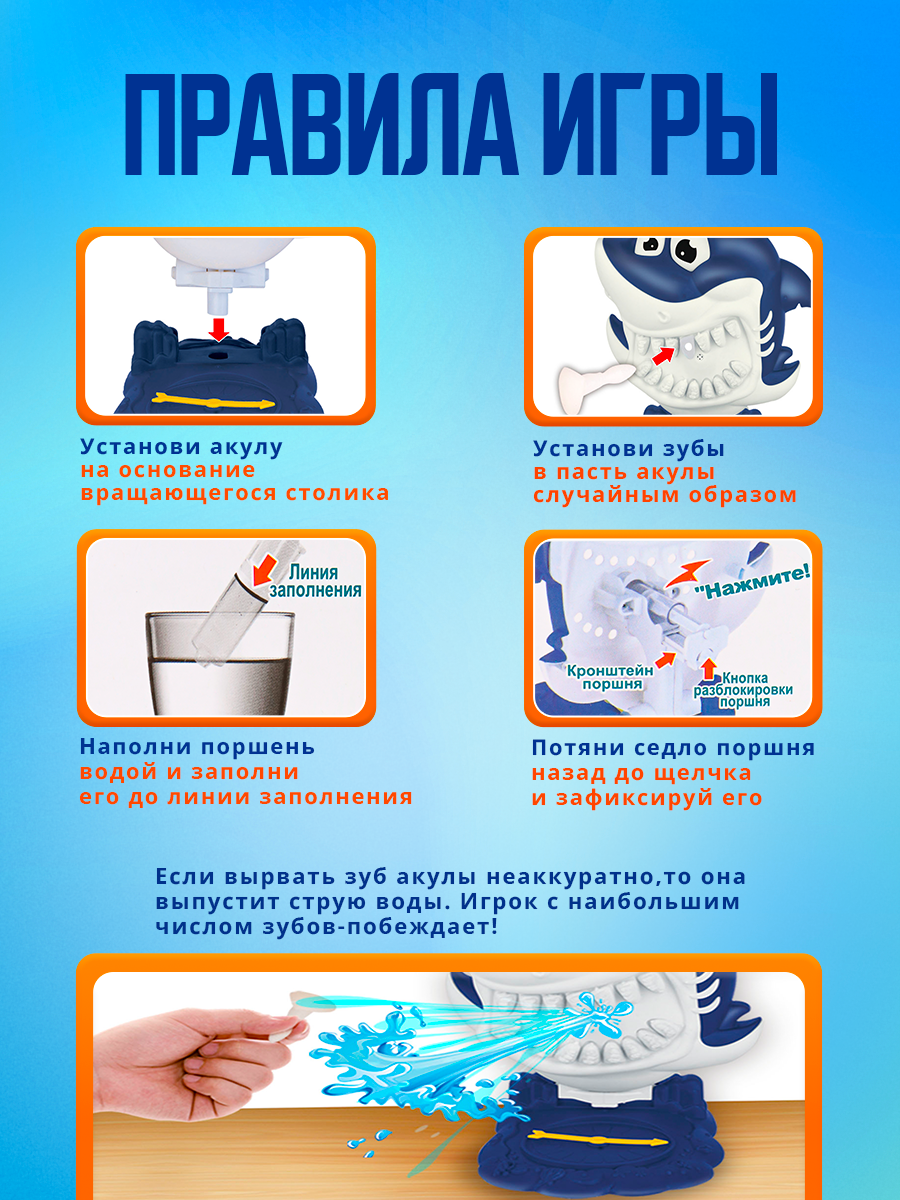 ПРАВИЛА ИГРЫ

Установи акулу на основание вращающегося столика

Установи зубы в пасть акулы случайным образом

Линия заполнения

Наполни поршень водой и заполни его до линии заполнения

"Нажмите!

Кронштейн поршня

Кнопка разблокировки поршня

Потяни седло поршня назад до щелчка и зафиксируй его

Если вырвать зуб акулы неаккуратно,то она выпустит струю воды. Игрок с наибольшим числом зубов-побеждает!