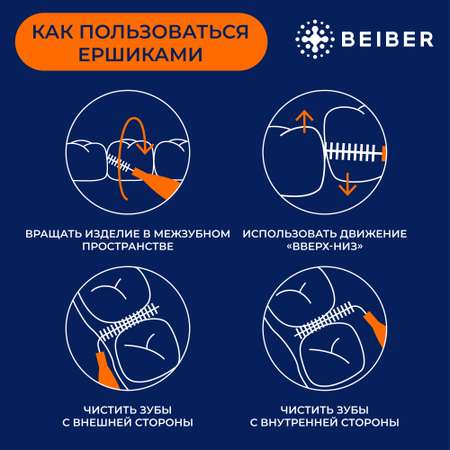 КАК ПОЛЬЗОВАТЬСЯ ЕРШИКАМИ

BEIBER

ВРАЩАТЬ ИЗДЕЛИЕ В МЕЖЗУБНОМ ПРОСТРАНСТВЕ

ИСПОЛЬЗОВАТЬ ДВИЖЕНИЕ «ВВЕРХ-НИЗ»

ЧИСТИТЬ ЗУБЫ С ВНЕШНЕЙ СТОРОНЫ

ЧИСТИТЬ ЗУБЫ С ВНУТРЕННЕЙ СТОРОНЫ