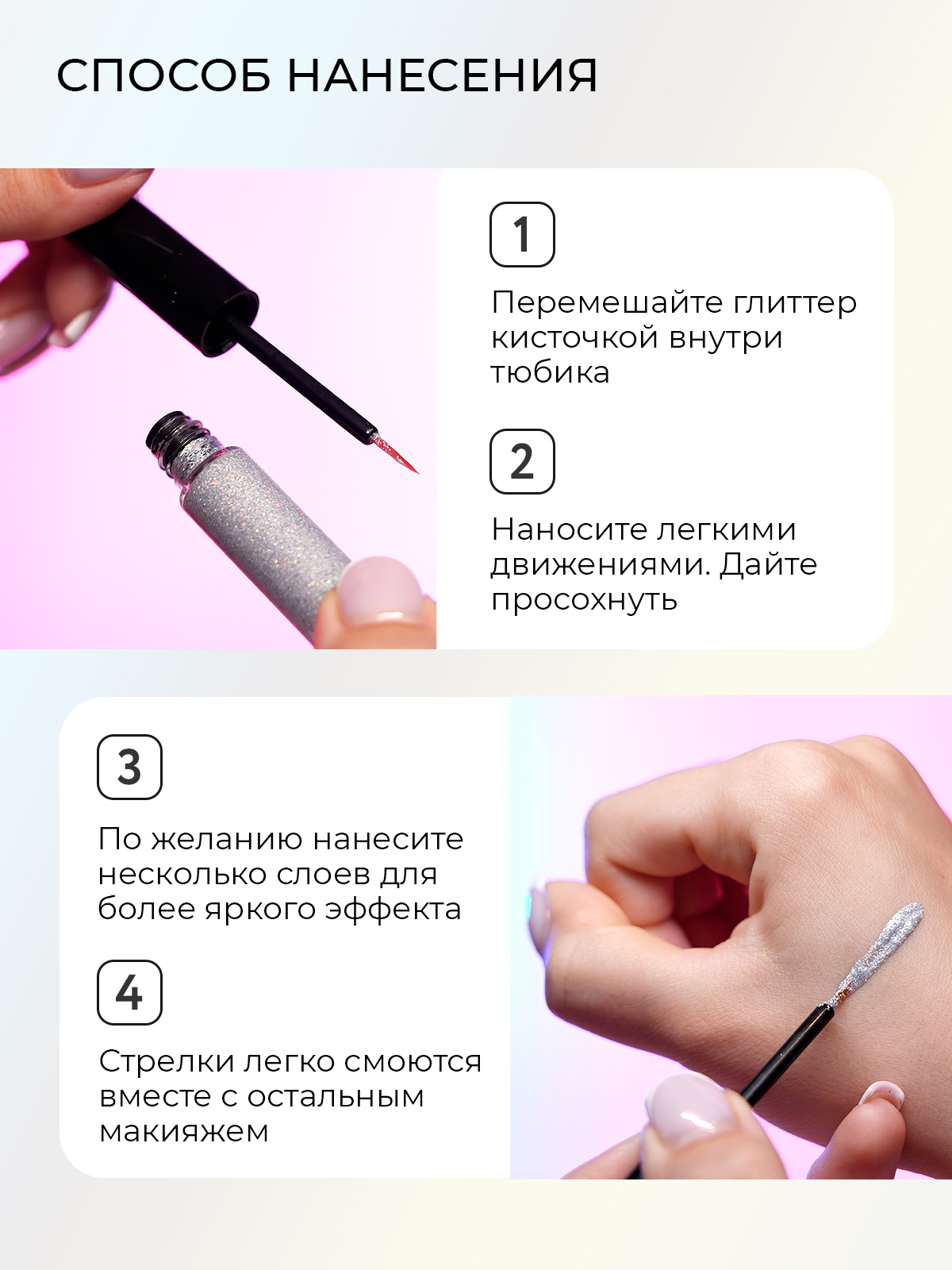 СПОСОБ НАНЕСЕНИЯ

1

Перемешайте глиттер кисточкой внутри тюбика

2

Наносите легкими движениями. Дайте просохнуть

3

По желанию нанесите несколько слоев для более яркого эффекта

4

Стрелки легко смоются вместе с остальным макияжем