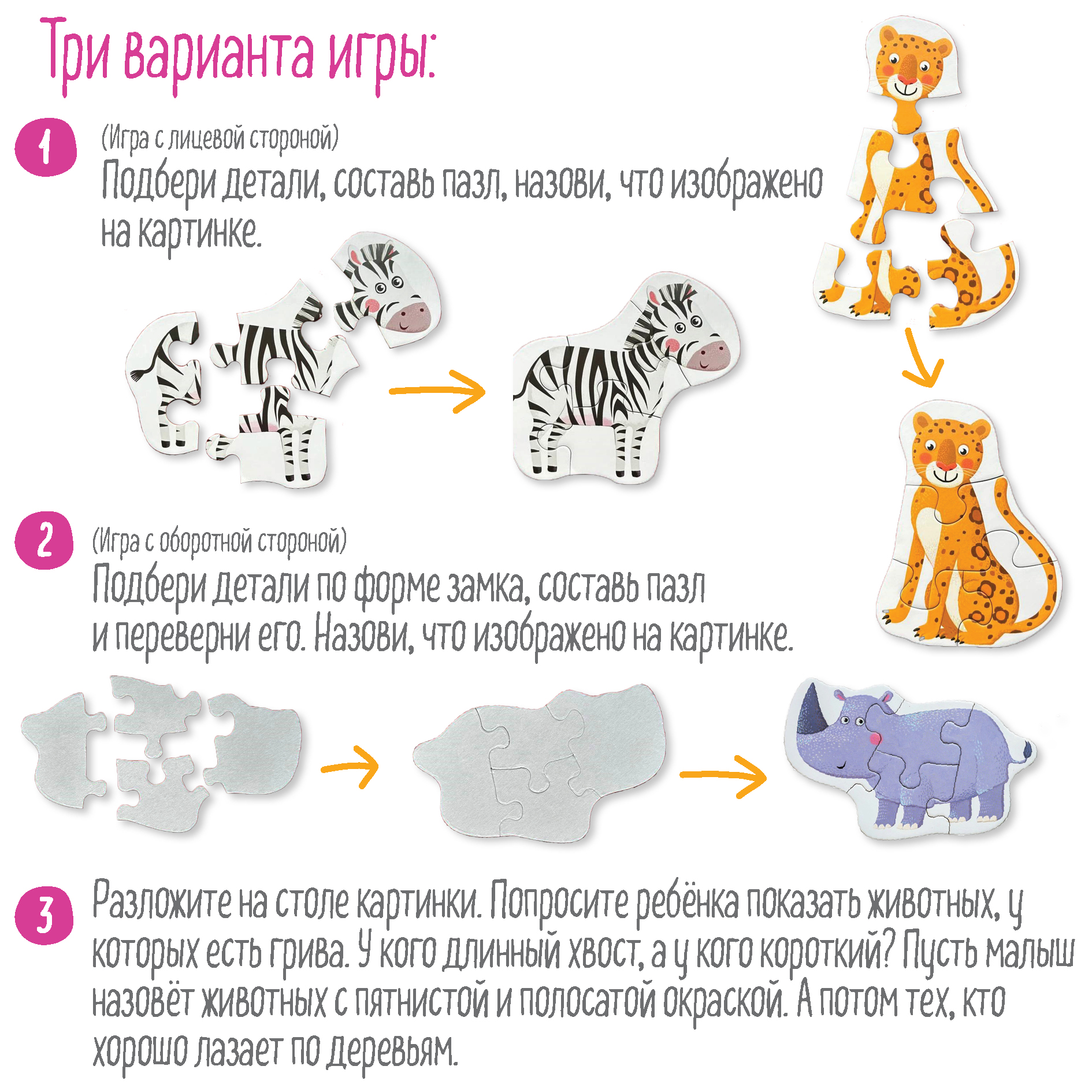 Три варианта игры:

1

(Игра с лицевой стороной)

Подбери детали, составь пазл, назови, что изображено на картинке.

2

(Игра с оборотной стороной)

Подбери детали по форме замка, составь пазл и переверни его. Назови, что изображено на картинке.

3

Разложите на столе картинки. Попросите ребёнка показать животных, у которых есть грива. У кого длинный хвост, а у кого короткий? Пусть малыш назовёт животных с пятнистой и полосатой окраской. А потом тех, кто хорошо лазает по деревьям.