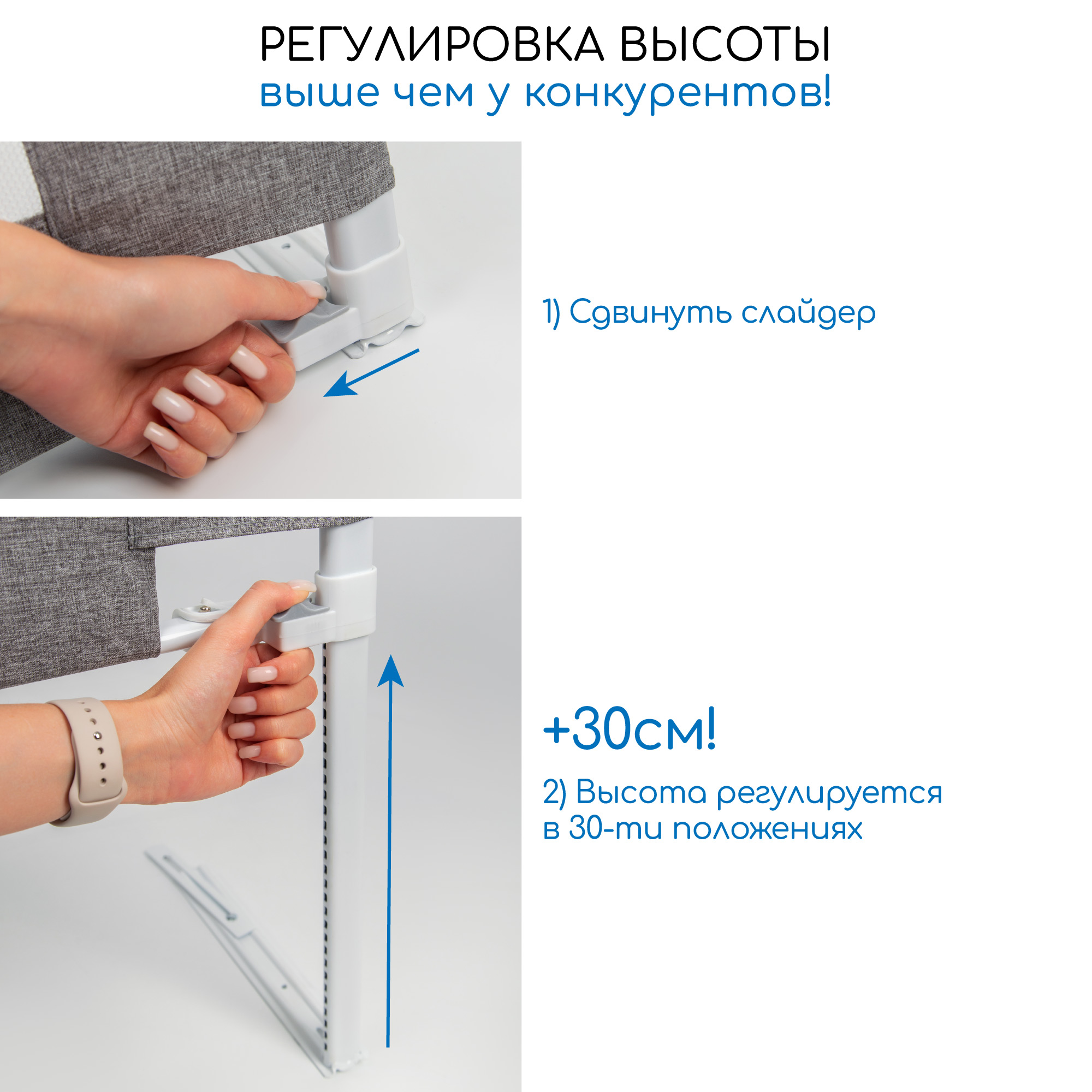 РЕГУЛИРОВКА ВЫСОТЫ
выше чем у конкурентов!

1) Сдвинуть слайдер

+30см!

2) Высота регулируется в 30-ти положениях