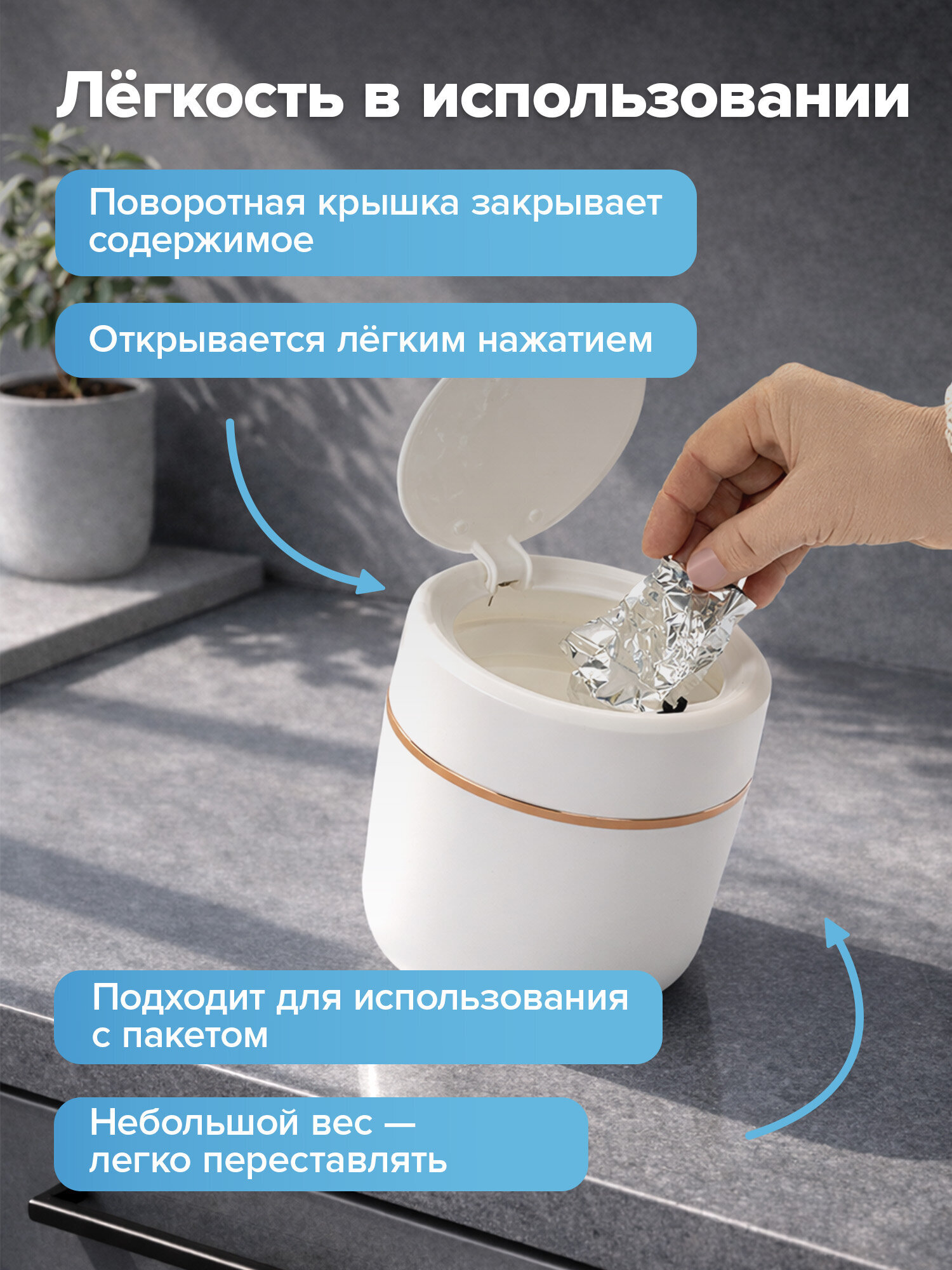 Лёгкость в использовании

Поворотная крышка закрывает содержимое

Открывается лёгким нажатием

Подходит для использования с пакетом

Небольшой вес — легко переставлять