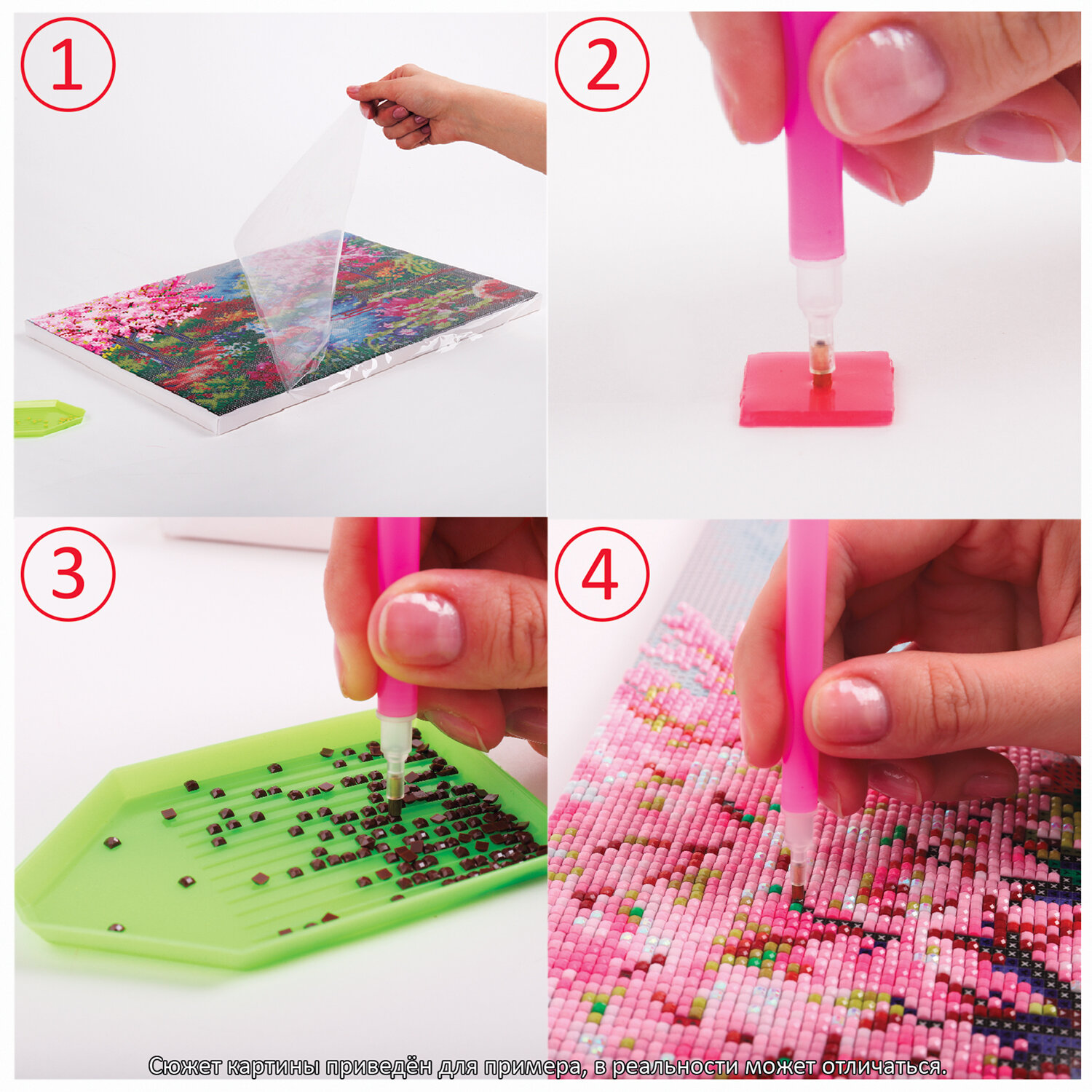 1

2

3

4

Сюжет картины приведён для примера, в реальности может отличаться.