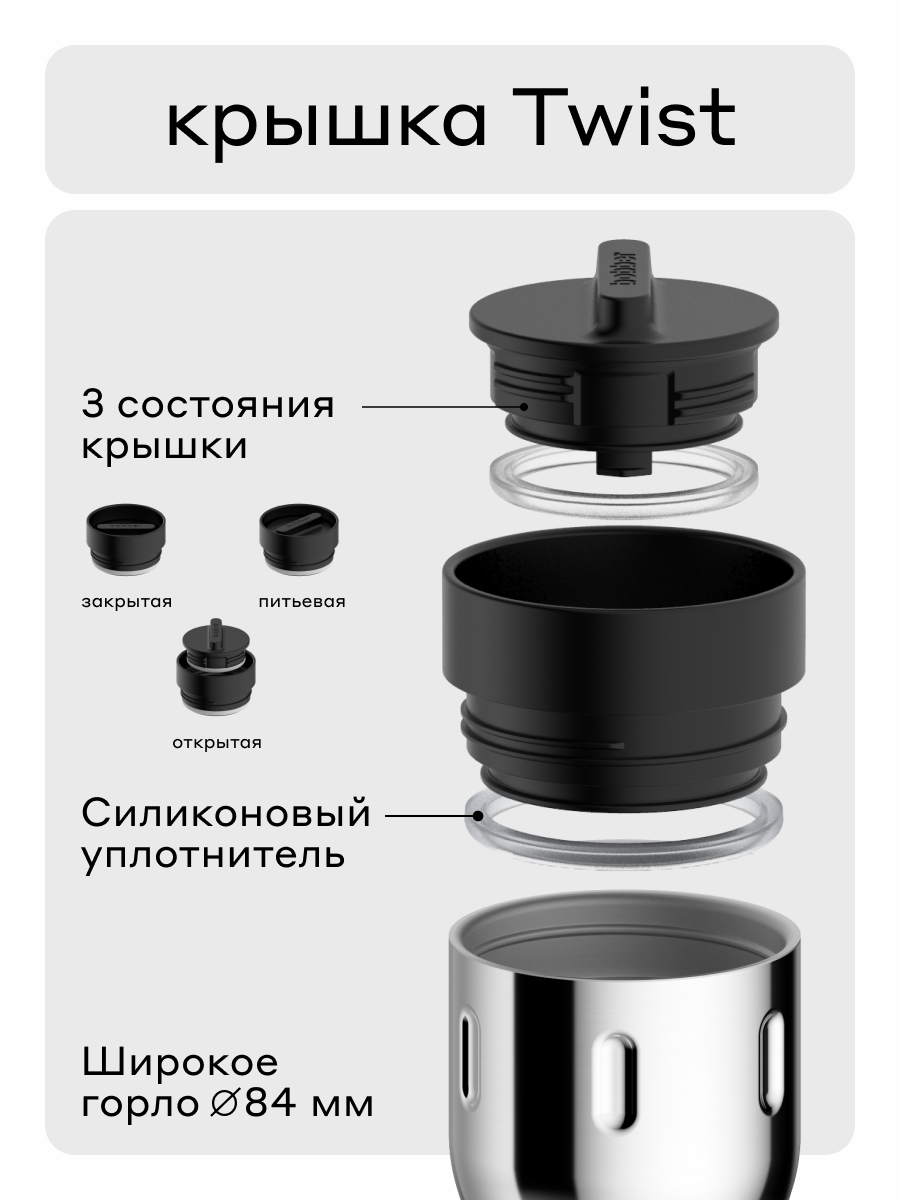 крышка Twist

3 состояния крышки

закрытая

питьевая

открытая

Силиконовый уплотнитель

Широкое горло ∅84 мм