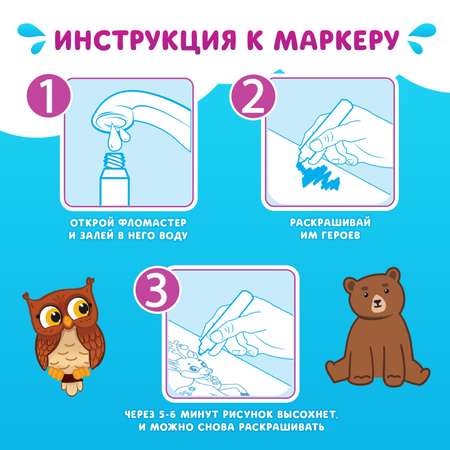 ИНСТРУКЦИЯ К МАРКЕРУ

1

ОТКРОЙ ФЛОМАСТЕР И ЗАЛЕЙ В НЕГО ВОДУ

2

РАСКРАШИВАЙ ИМ ГЕРОЕВ

3

ЧЕРЕЗ 5-6 МИНУТ РИСУНОК ВЫСОХНЕТ, И МОЖНО СНОВА РАСКРАШИВАТЬ