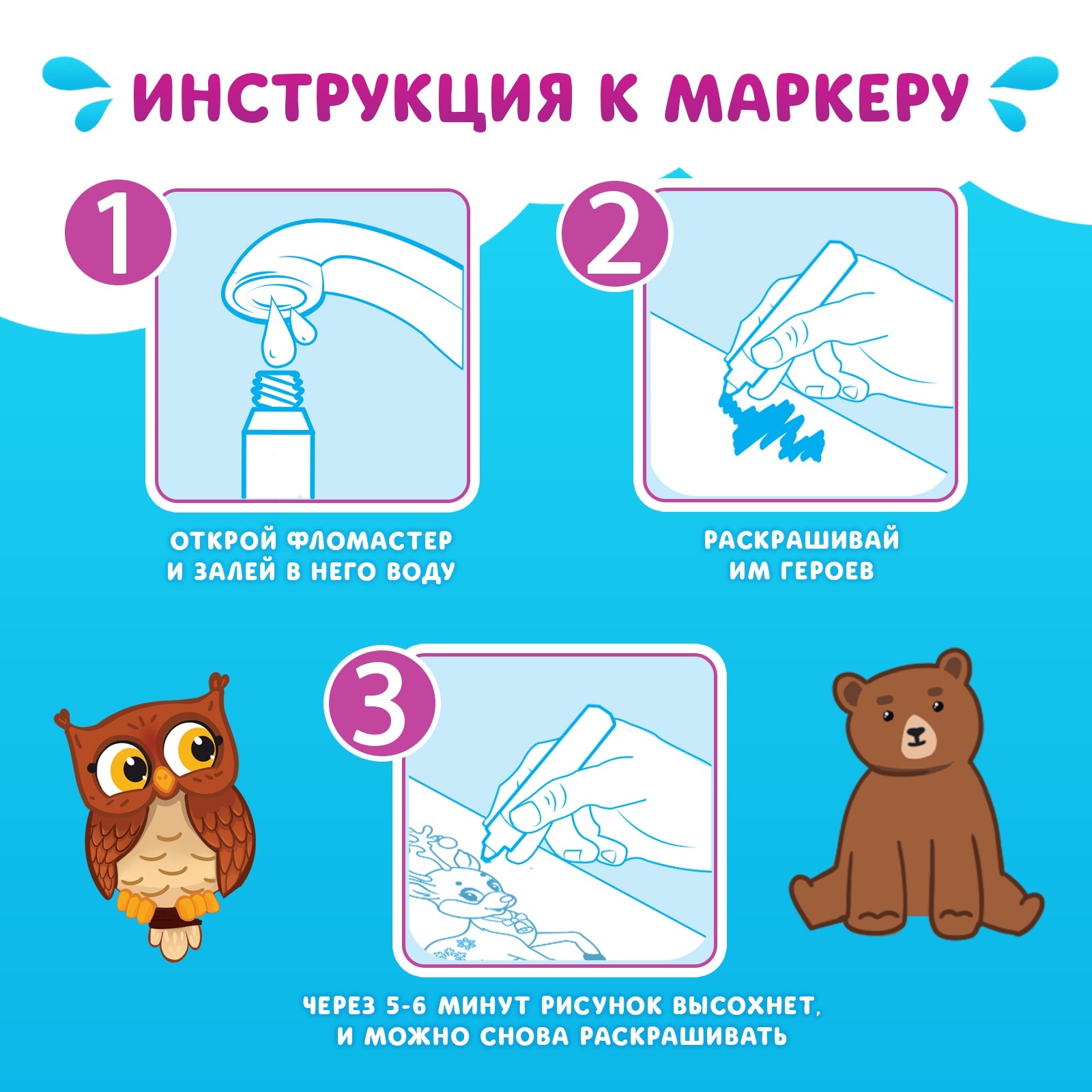 ИНСТРУКЦИЯ К МАРКЕРУ

1

ОТКРОЙ ФЛОМАСТЕР И ЗАЛЕЙ В НЕГО ВОДУ

2

РАСКРАШИВАЙ ИМ ГЕРОЕВ

3

ЧЕРЕЗ 5-6 МИНУТ РИСУНОК ВЫСОХНЕТ, И МОЖНО СНОВА РАСКРАШИВАТЬ