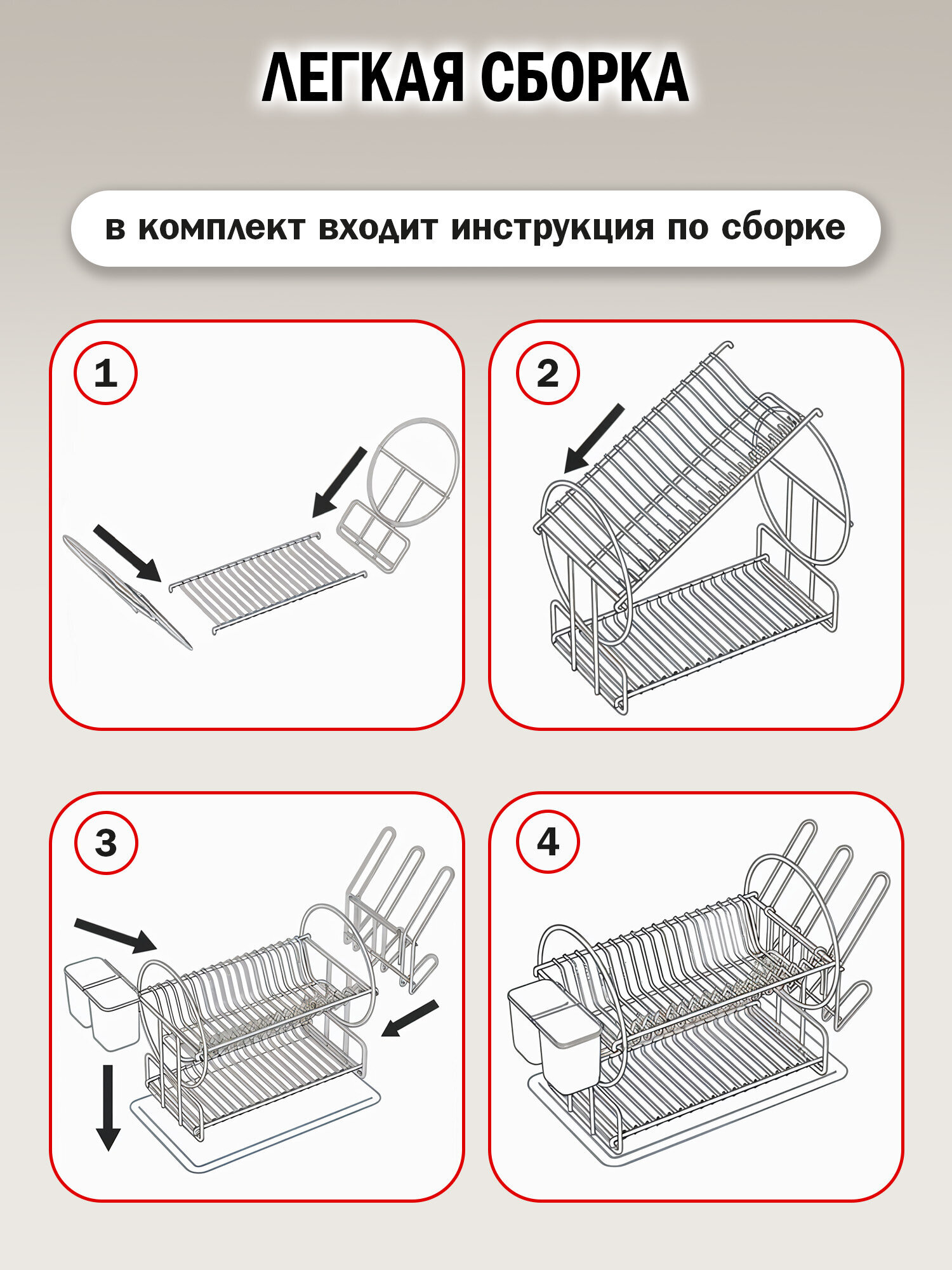 ЛЕГКАЯ СБОРКА

в комплект входит инструкция по сборке

1

2

3

4