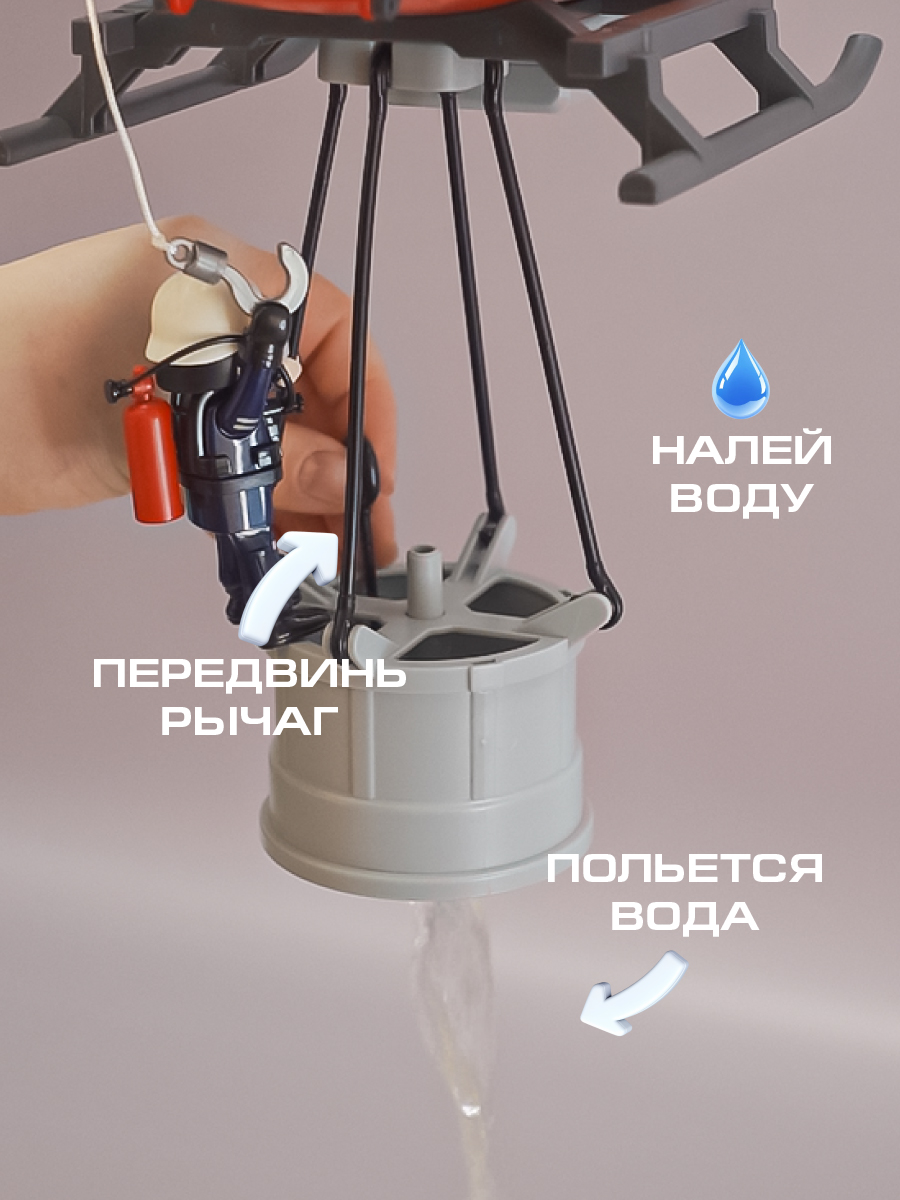 НАЛЕЙ ВОДУ

ПЕРЕДВИНЬ РЫЧАГ

ПОЛЬЕТСЯ ВОДА