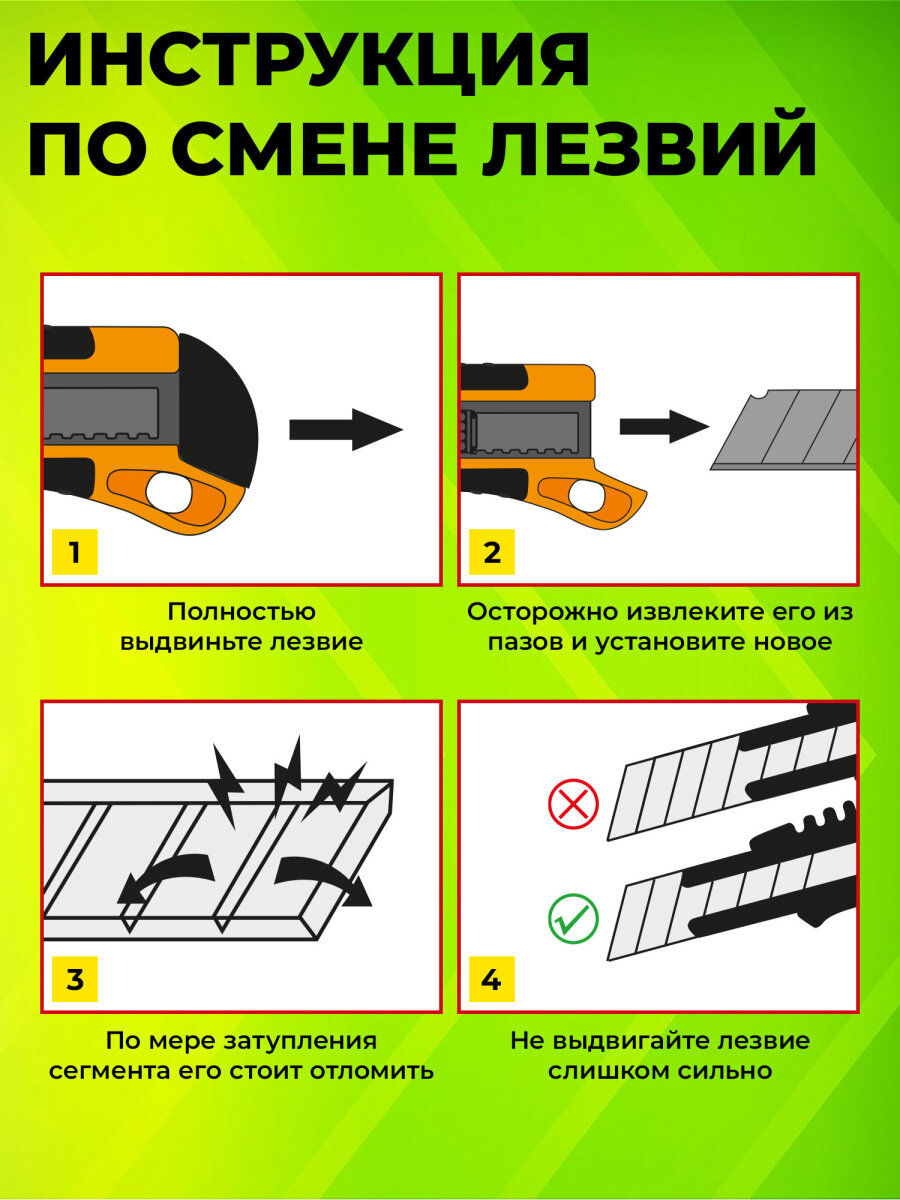 ИНСТРУКЦИЯ ПО СМЕНЕ ЛЕЗВИЙ

1

Полностью выдвиньте лезвие

2

Осторожно извлеките его из пазов и установите новое

3

По мере затупления сегмента его стоит отломить

4

Не выдвигайте лезвие слишком сильно