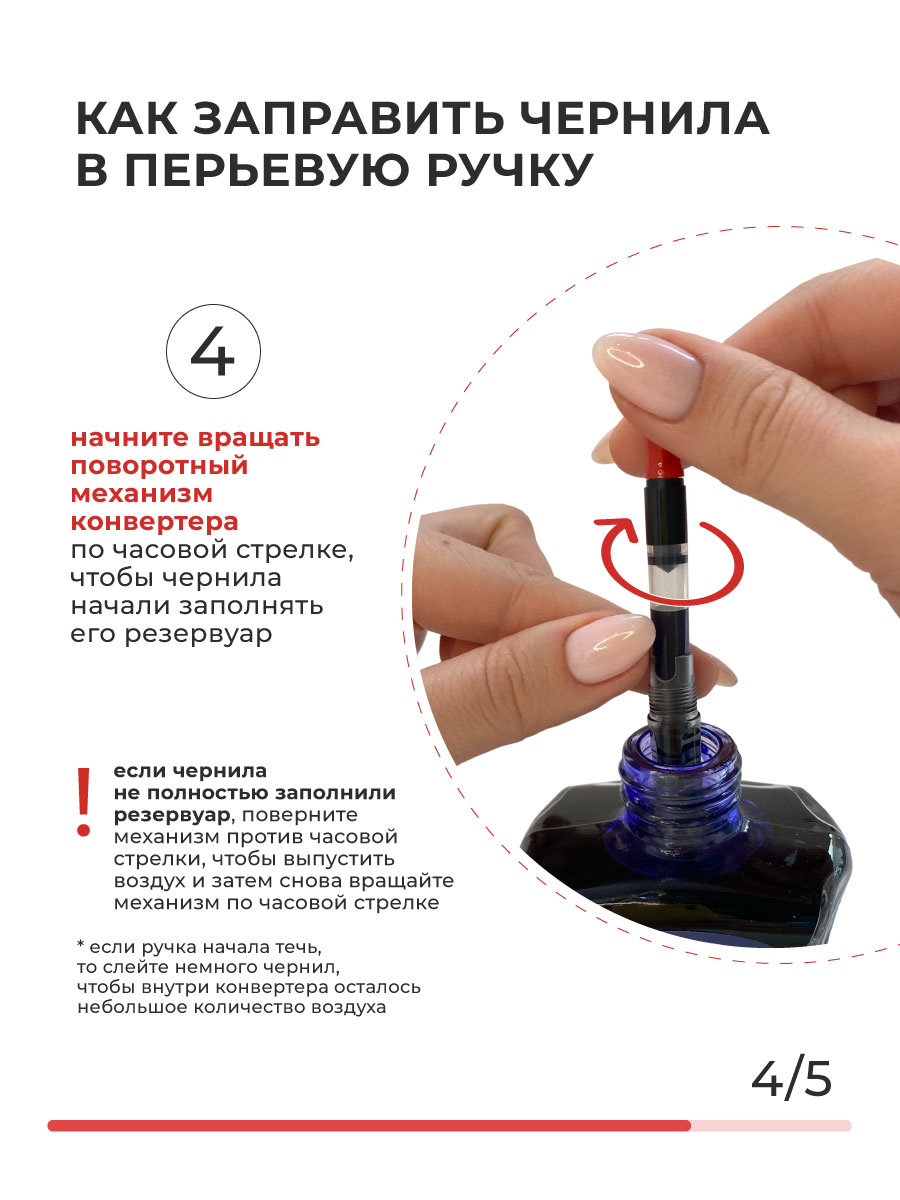 КАК ЗАПРАВИТЬ ЧЕРНИЛА В ПЕРЬЕВУЮ РУЧКУ

4

начните вращать поворотный механизм конвертера по часовой стрелке, чтобы чернила начали заполнять его резервуар

!

если чернила не полностью заполнили резервуар, поверните механизм против часовой стрелки, чтобы выпустить воздух и затем снова вращайте механизм по часовой стрелке

* если ручка начала течь, то слейте немного чернил, чтобы внутри конвертера осталось небольшое количество воздуха

4/5