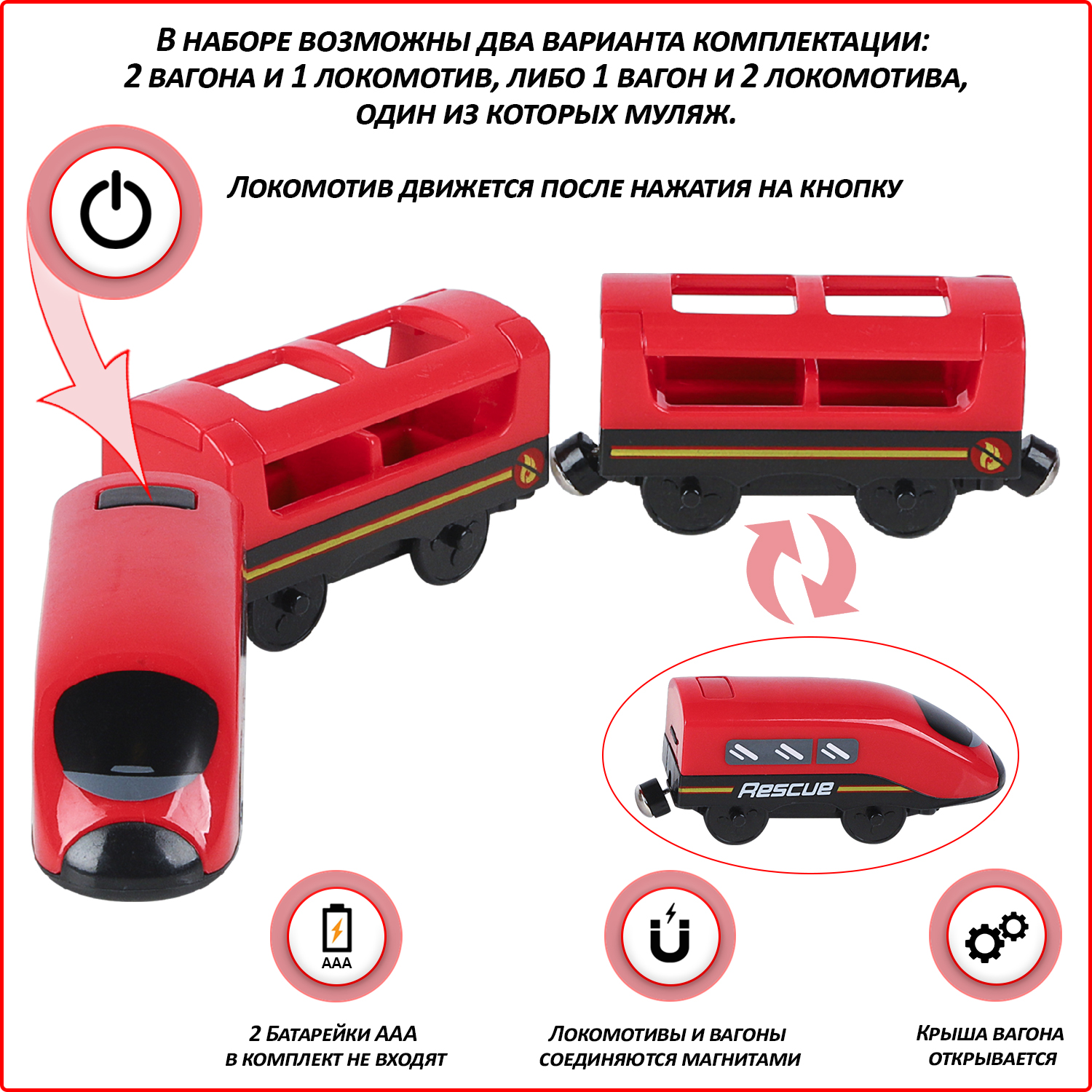 В НАБОРЕ ВОЗМОЖНЫ ДВА ВАРИАНТА КОМПЛЕКТАЦИИ: 2 ВАГОНА И 1 ЛОКОМОТИВ, ЛИБО 1 ВАГОН И 2 ЛОКОМОТИВА, ОДИН ИЗ КОТОРЫХ МУЛЯЖ.

ЛОКОМОТИВ ДВИЖЕТСЯ ПОСЛЕ НАЖАТИЯ НА КНОПКУ

Rescue

AAA

2 БАТАРЕЙКИ ААА В КОМПЛЕКТ НЕ ВХОДЯТ

ЛОКОМОТИВЫ И ВАГОНЫ СОЕДИНЯЮТСЯ МАГНИТАМИ

КРЫША ВАГОНА ОТКРЫВАЕТСЯ