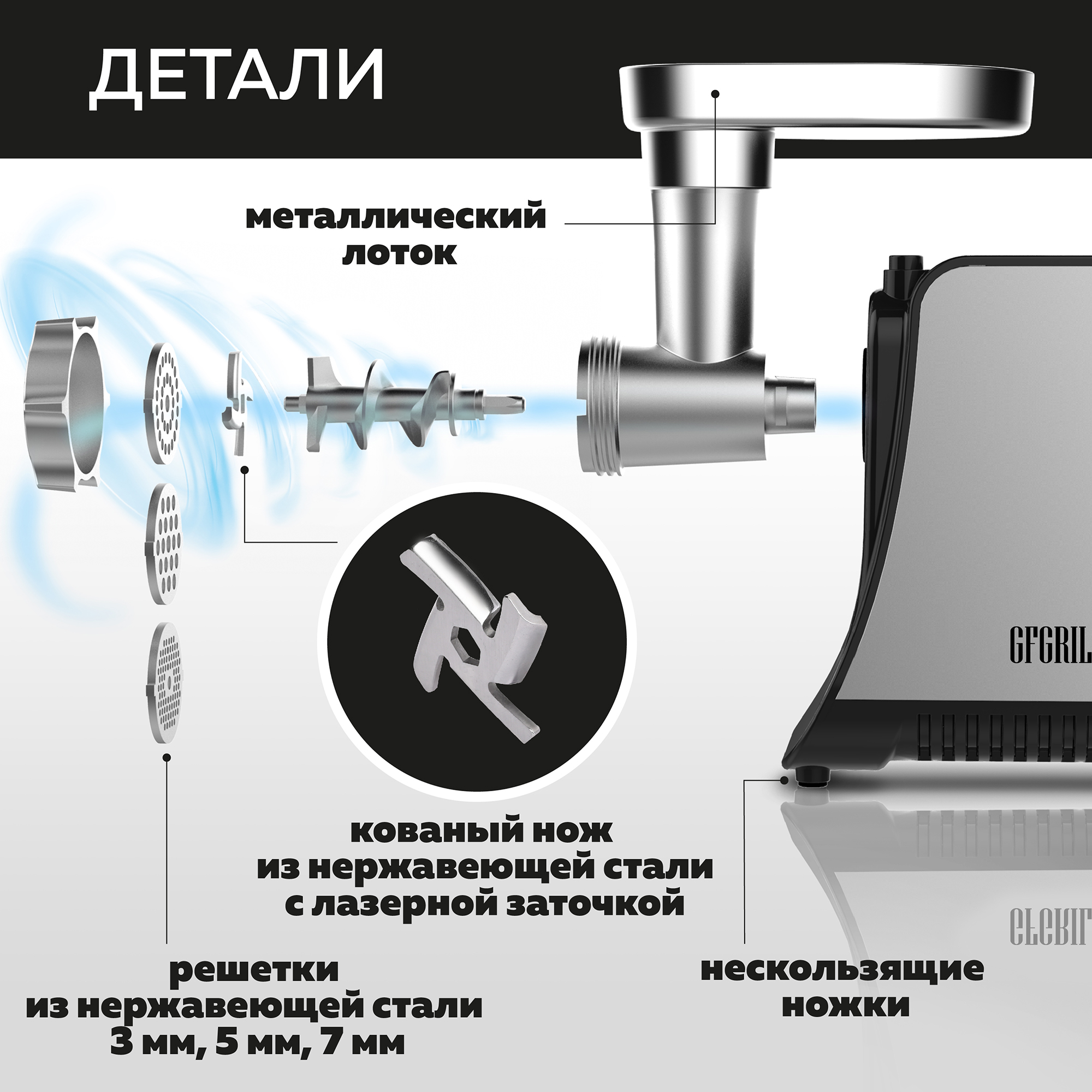 ДЕТАЛИ

металлический лоток

GFGRIL

кованый нож из нержавеющей стали с лазерной заточкой

решетки из нержавеющей стали 3 мм, 5 мм, 7 мм

нескользящие ножки