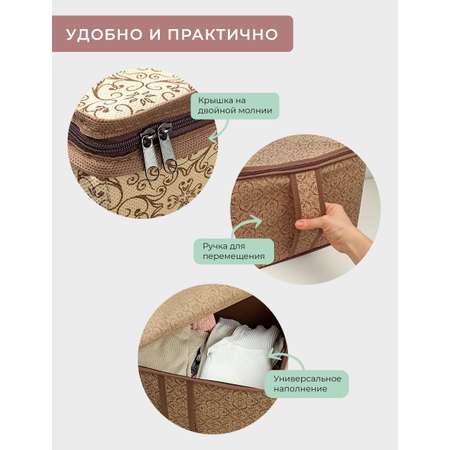 УДОБНО И ПРАКТИЧНО

Крышка на двойной молнии

Ручка для перемещения

Универсальное наполнение