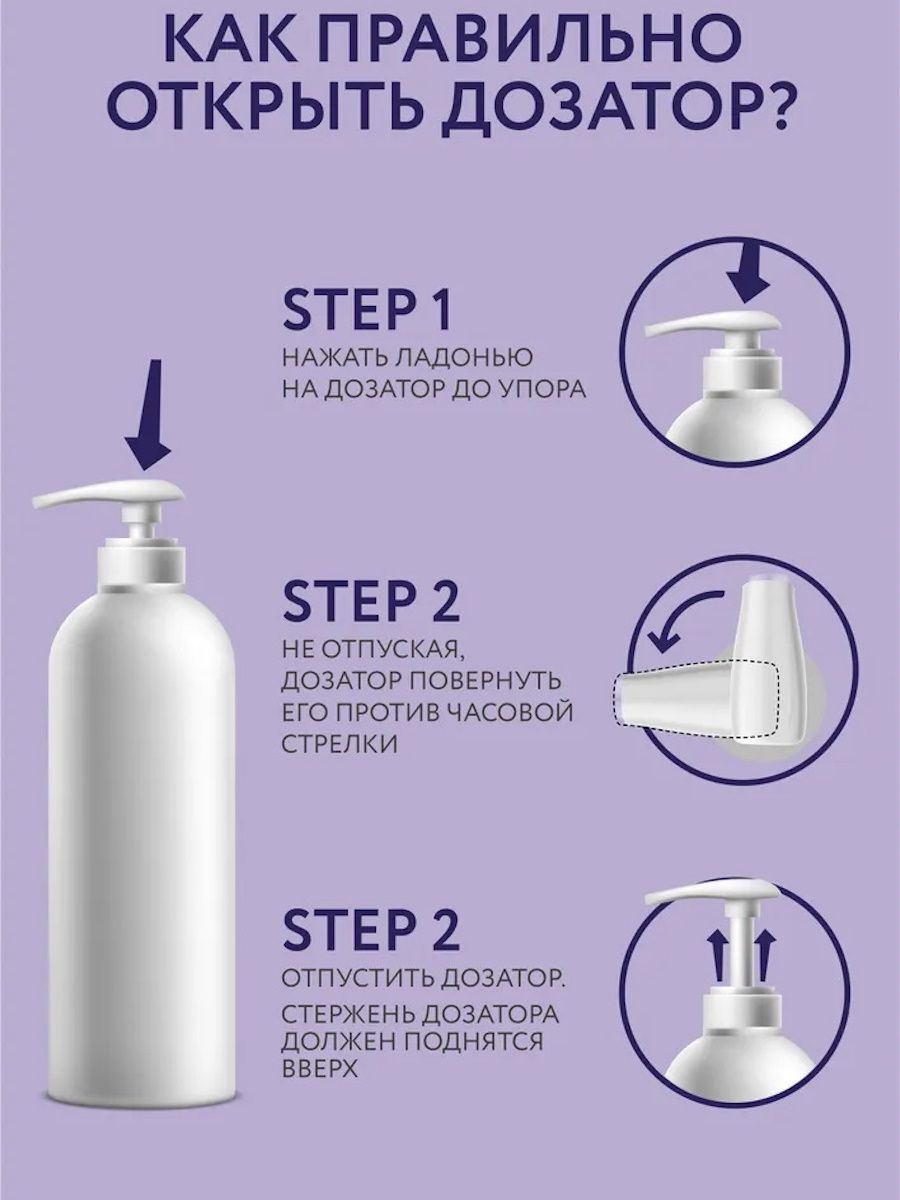 КАК ПРАВИЛЬНО ОТКРЫТЬ ДОЗАТОР?

STEP 1
НАЖАТЬ ЛАДОНЬЮ НА ДОЗАТОР ДО УПОРА

STEP 2
НЕ ОТПУСКАЯ, ДОЗАТОР ПОВЕРНУТЬ ЕГО ПРОТИВ ЧАСОВОЙ СТРЕЛКИ

STEP 2
ОТПУСТИТЬ ДОЗАТОР.
СТЕРЖЕНЬ ДОЗАТОРА ДОЛЖЕН ПОДНЯТСЯ ВВЕРХ