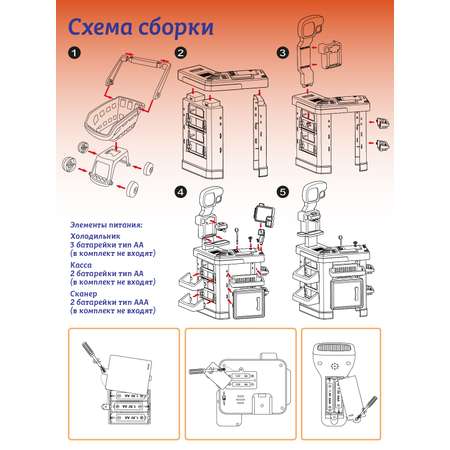 Схема сборки

1

2

3

4

5

Элементы питания:

Холодильник
3 батарейки тип АА
(в комплект не входят)

Касса
2 батарейки тип АА
(в комплект не входят)

Сканер
2 батарейки тип ААА
(в комплект не входят)