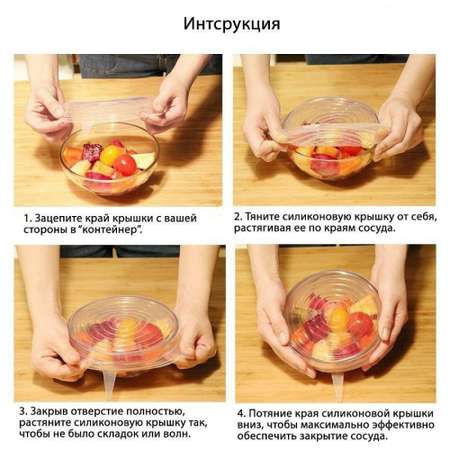 Интсрукция

1. Зацепите край крышки с вашей стороны в "контейнер".

2. Тяните силиконовую крышку от себя, растягивая ее по краям сосуда.

3. Закрыв отверстие полностью, растяните силиконовую крышку так, чтобы не было складок или волн.

4. Потяние края силиконовой крышки вниз, чтобы максимально эффективно обеспечить закрытие сосуда.