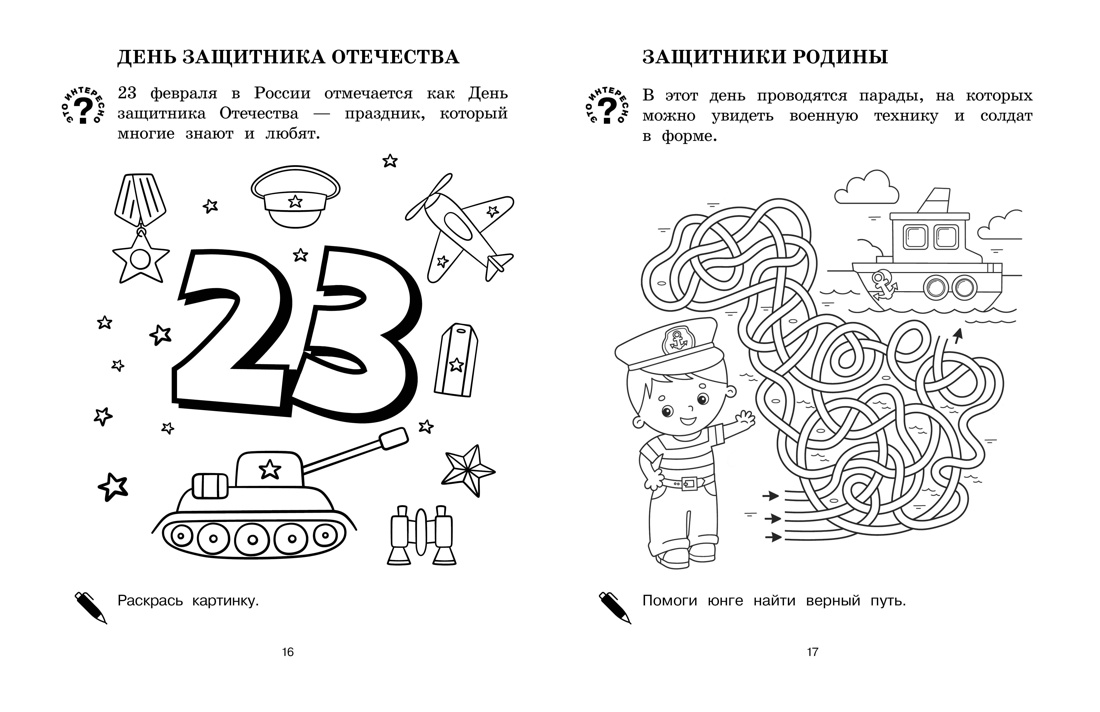 ДЕНЬ ЗАЩИТНИКА ОТЕЧЕСТВА

ЭТО ИНТЕРЕСНО ?

23 февраля в России отмечается как День защитника Отечества — праздник, который многие знают и любят.

23

Раскрась картинку.

16

ЗАЩИТНИКИ РОДИНЫ

ЭТО ИНТЕРЕСНО ?

В этот день проводятся парады, на которых можно увидеть военную технику и солдат в форме.

Помоги юнге найти верный путь.

17