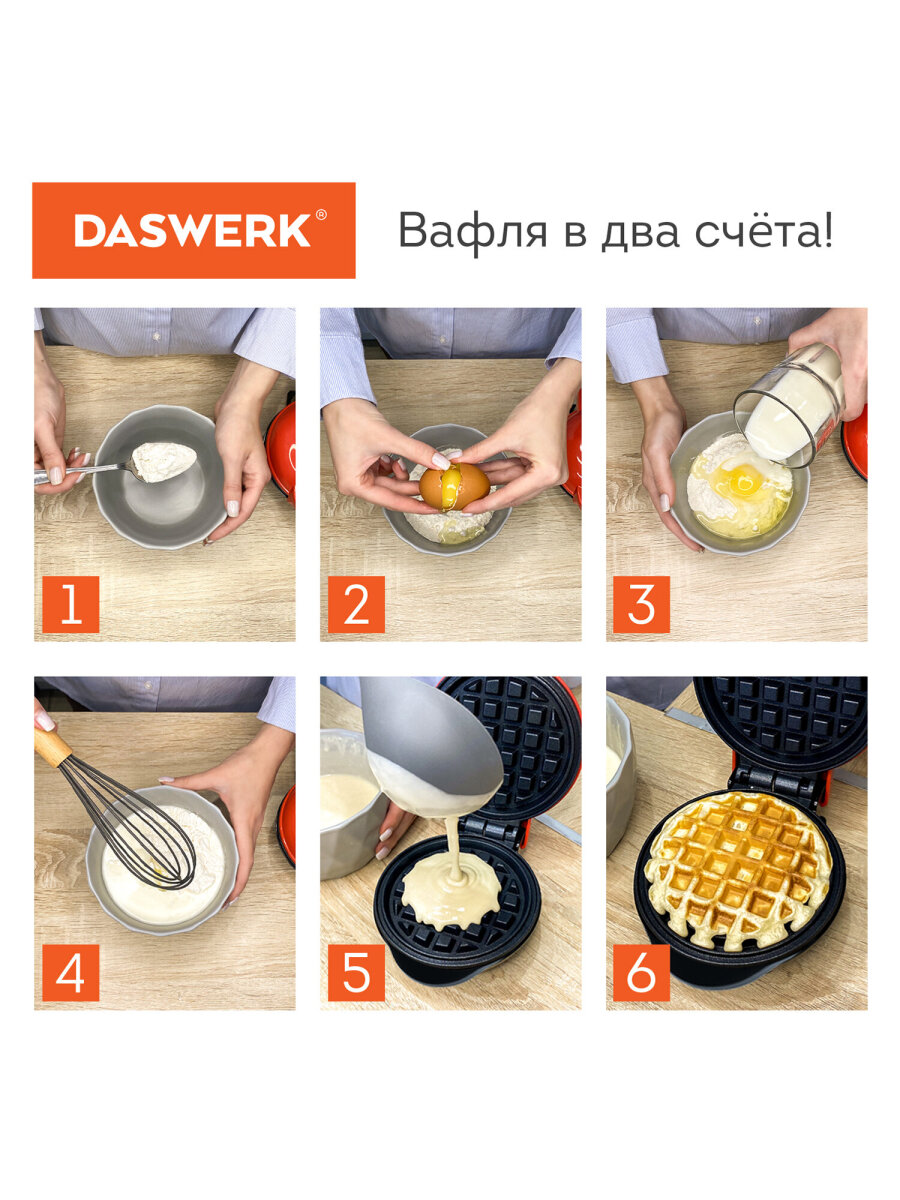 DASWERK®

Вафля в два счёта!

1

2

3

4

5

6