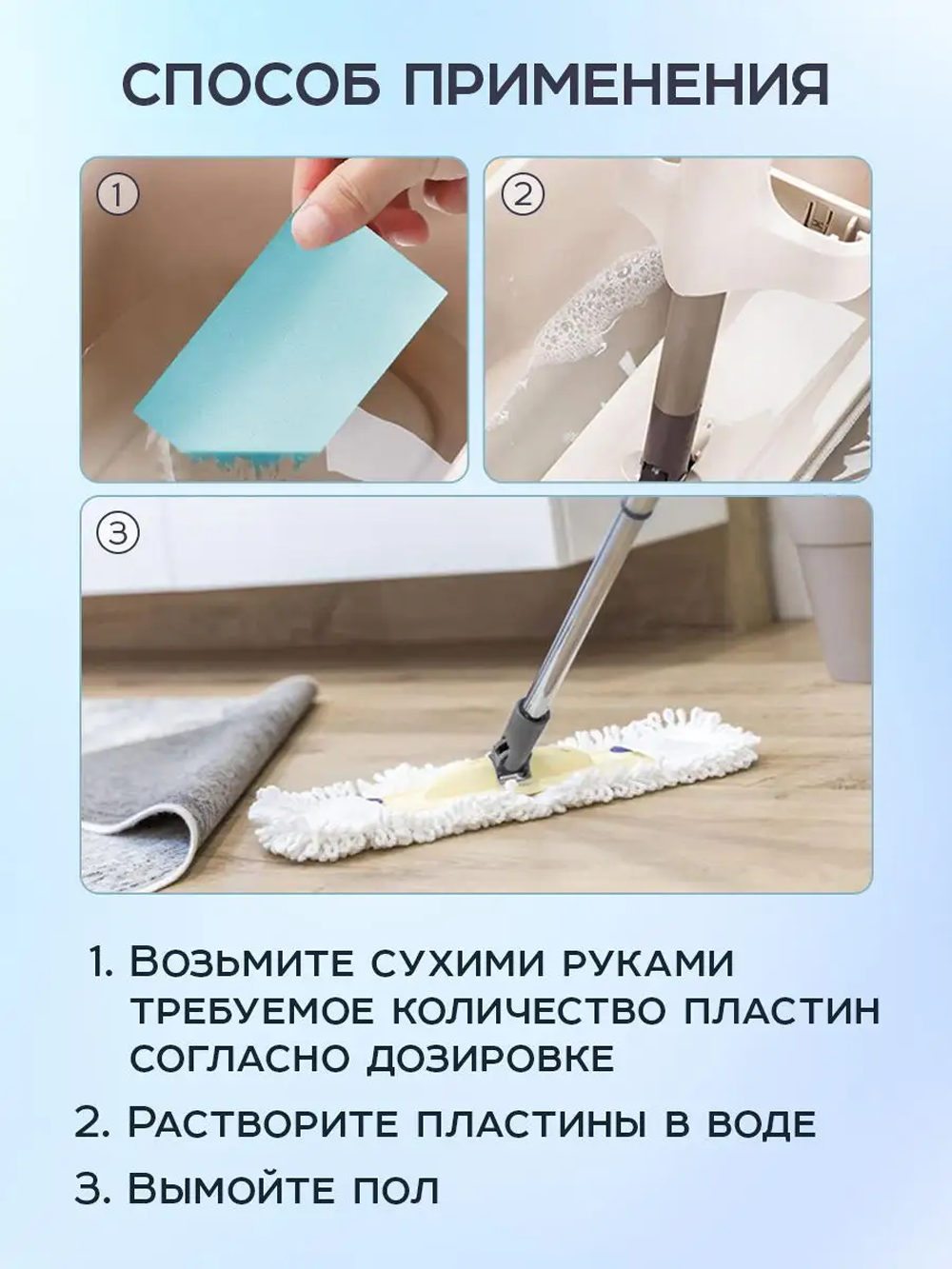 СПОСОБ ПРИМЕНЕНИЯ

①

②

③

1. Возьмите сухими руками требуемое количество пластин согласно дозировке
2. Растворите пластины в воде
3. Вымойте пол