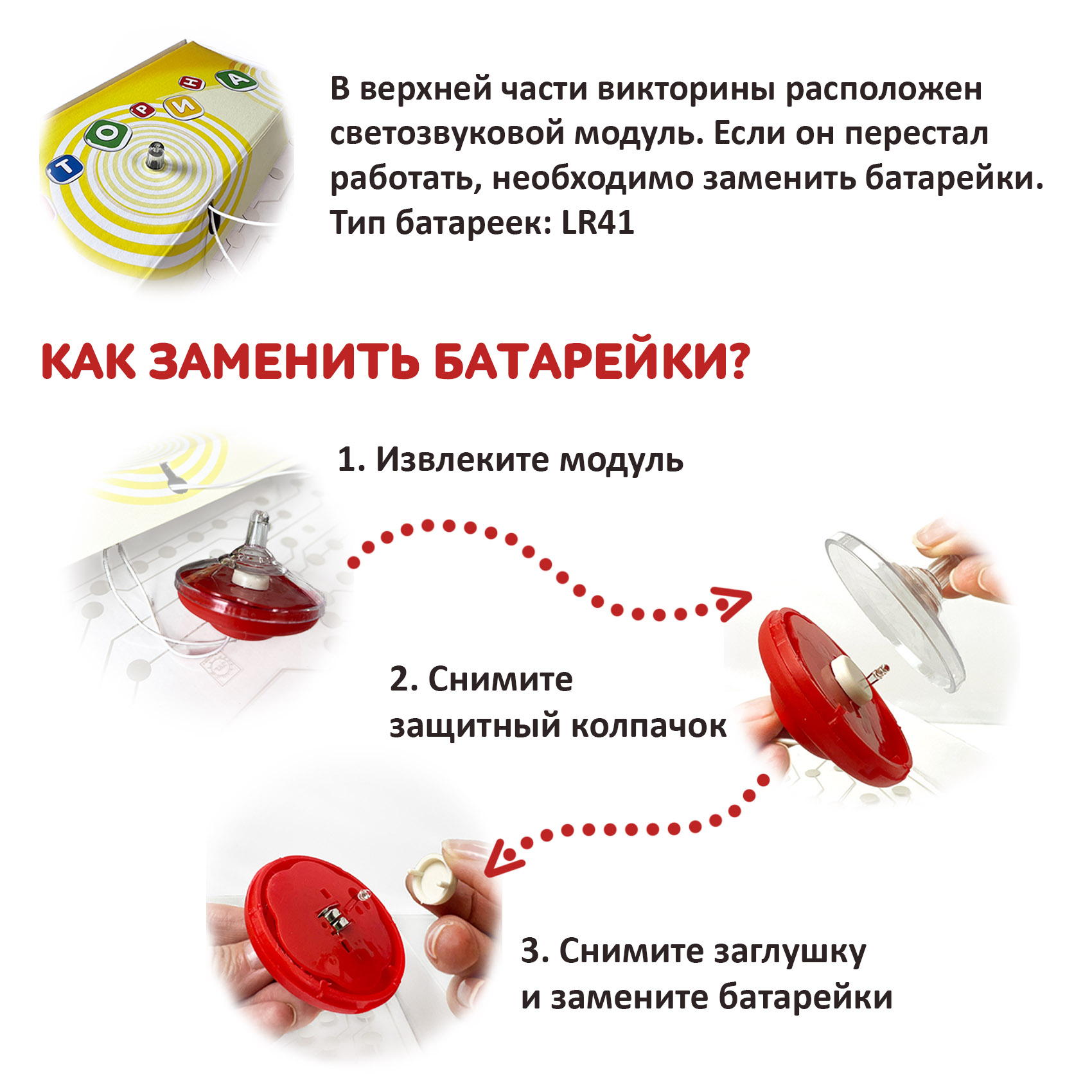 Т О Р И Н А

В верхней части викторины расположен светозвуковой модуль. Если он перестал работать, необходимо заменить батарейки. Тип батареек: LR41

КАК ЗАМЕНИТЬ БАТАРЕЙКИ?

1. Извлеките модуль

2. Снимите защитный колпачок

3. Снимите заглушку и замените батарейки