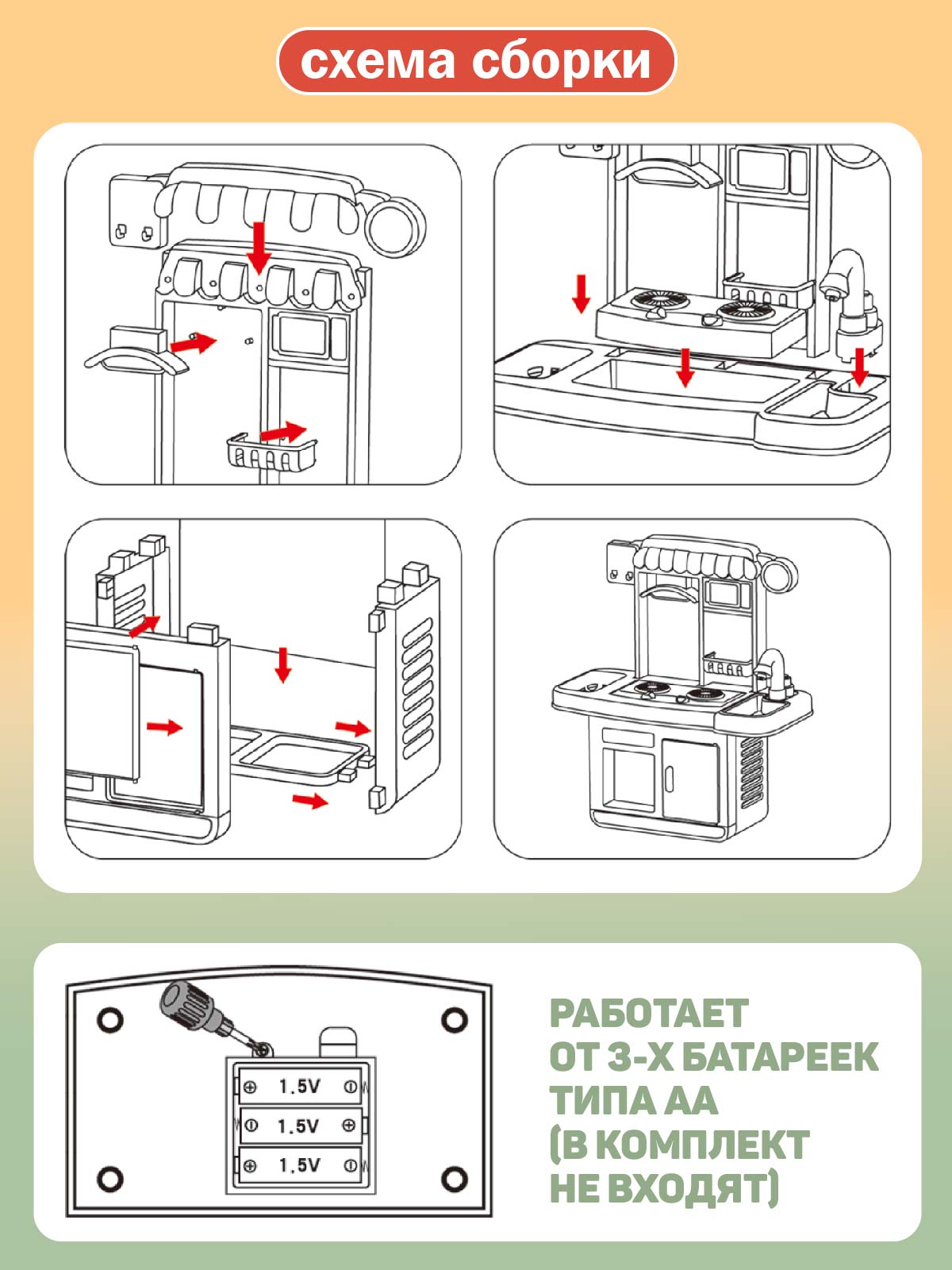 схема сборки

1.5V
1.5V
1.5V

РАБОТАЕТ ОТ 3-Х БАТАРЕЕК ТИПА АА (В КОМПЛЕКТ НЕ ВХОДЯТ)