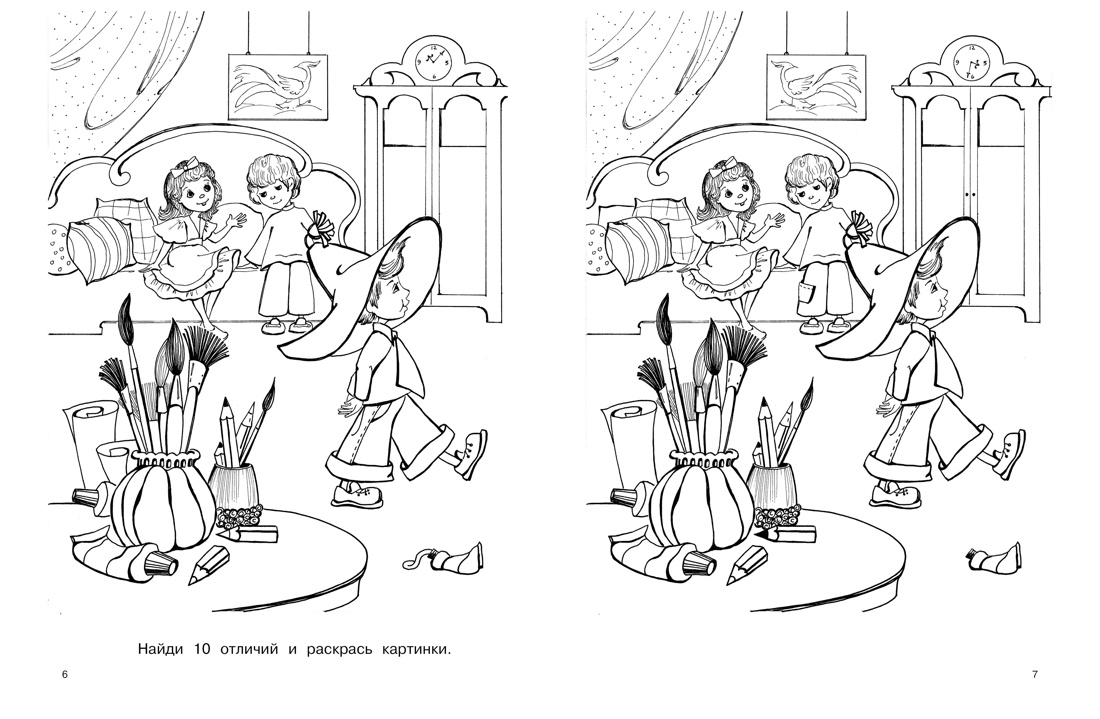 Найди 10 отличий и раскрась картинки.

6

7