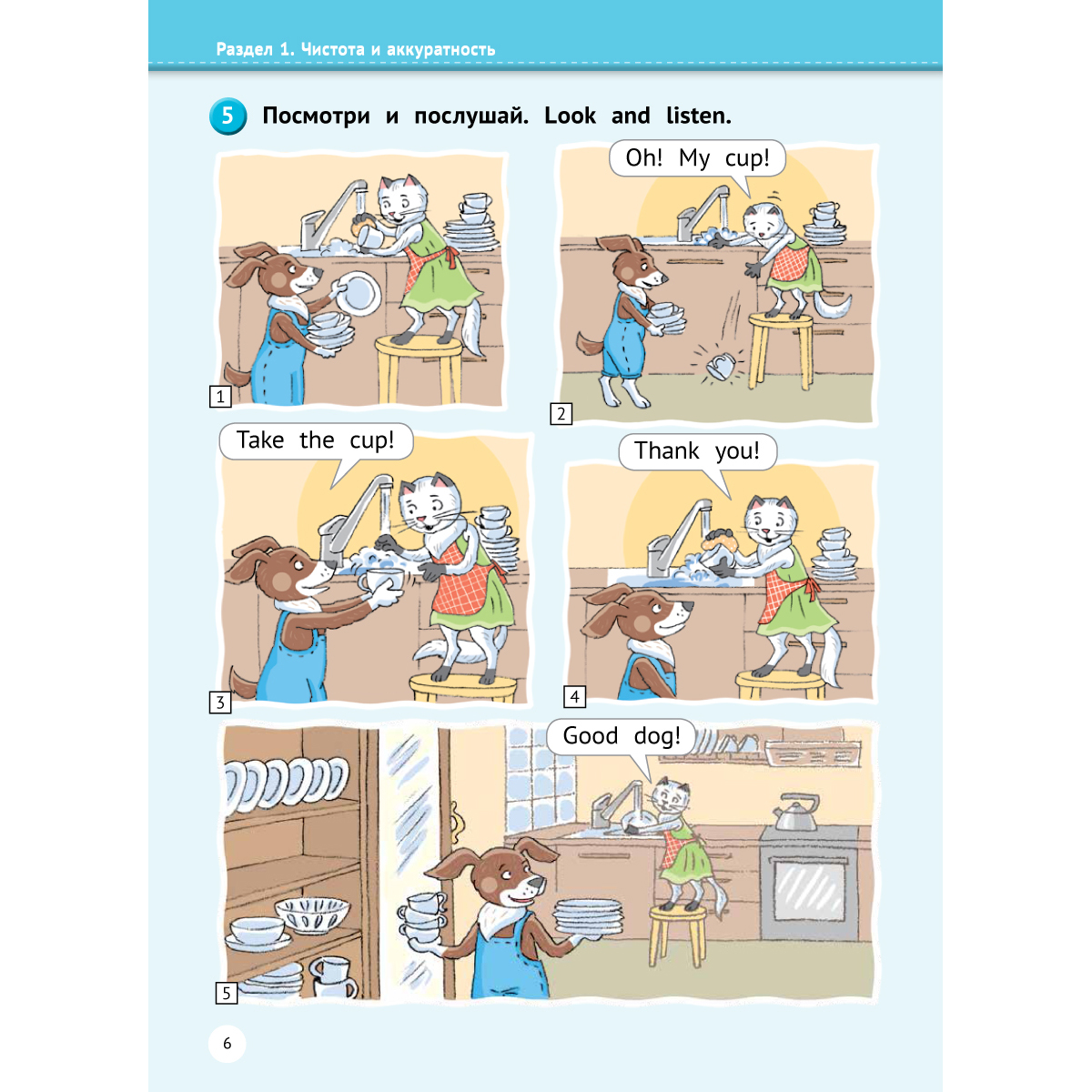 Раздел 1. Чистота и аккуратность

5 Посмотри и послушай. Look and listen.

1

Oh! My cup!

2

Take the cup!

3

Thank you!

4

Good dog!

5

6