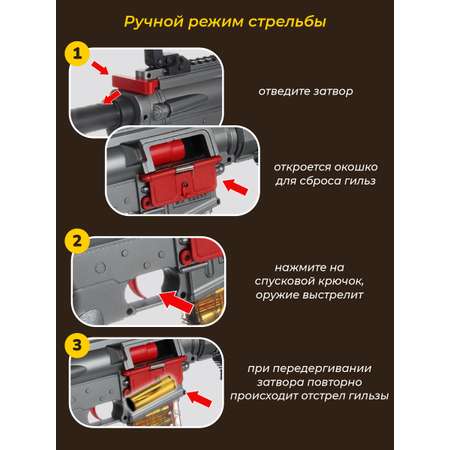 Ручной режим стрельбы

1

отведите затвор

откроется окошко для сброса гильз

2

нажмите на спусковой крючок, оружие выстрелит

3

при передергивании затвора повторно происходит отстрел гильзы