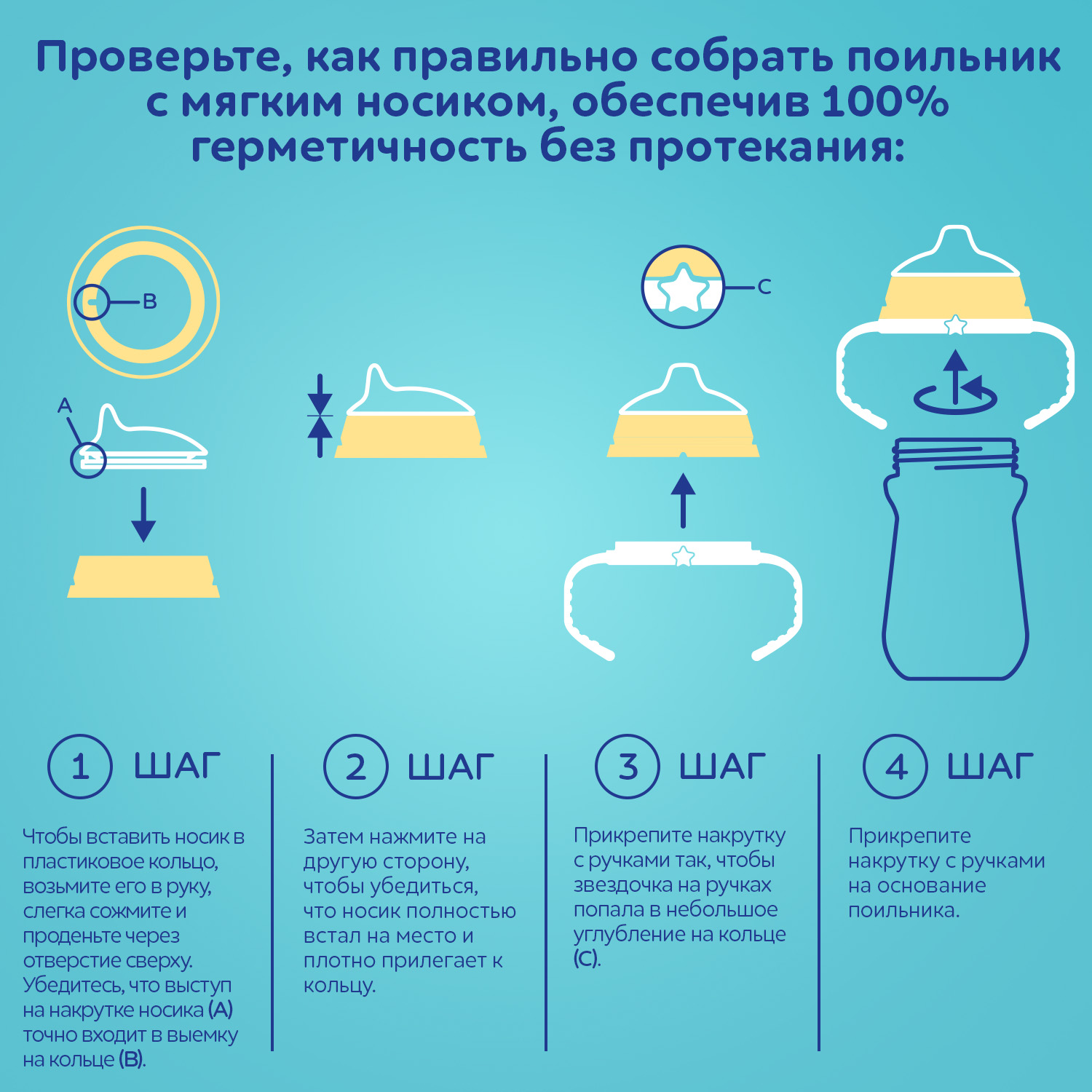 Проверьте, как правильно собрать поильник с мягким носиком, обеспечив 100% герметичность без протекания:

B

A

C

1 ШАГ

Чтобы вставить носик в пластиковое кольцо, возьмите его в руку, слегка сожмите и проденьте через отверстие сверху. Убедитесь, что выступ на накрутке носика (A) точно входит в выемку на кольце (B).

2 ШАГ

Затем нажмите на другую сторону, чтобы убедиться, что носик полностью встал на место и плотно прилегает к кольцу.

3 ШАГ

Прикрепите накрутку с ручками так, чтобы звездочка на ручках попала в небольшое углубление на кольце (C).

4 ШАГ

Прикрепите накрутку с ручками на основание поильника.