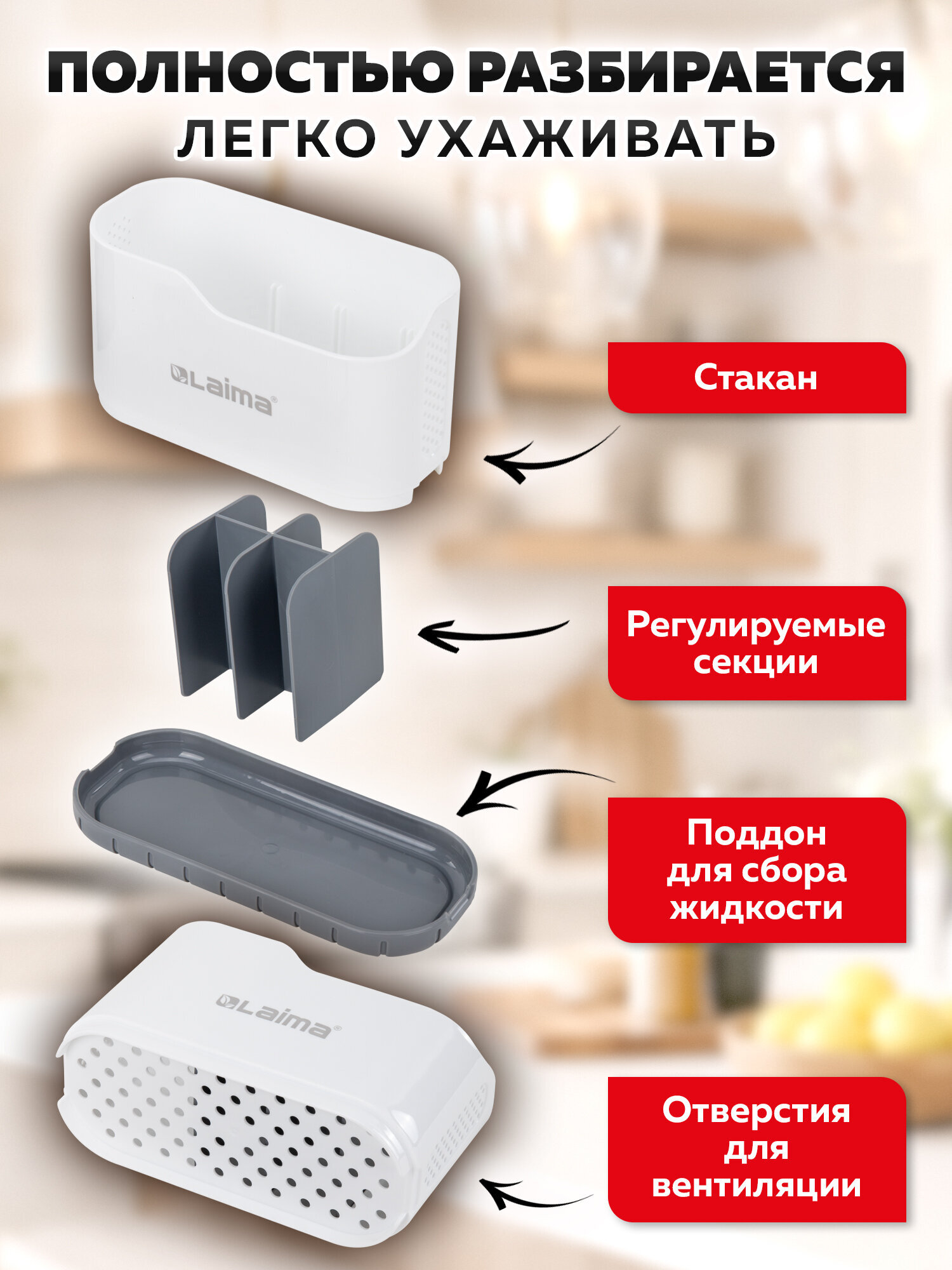 ПОЛНОСТЬЮ РАЗБИРАЕТСЯ
ЛЕГКО УХАЖИВАТЬ

Laima®

Стакан

Регулируемые секции

Поддон для сбора жидкости

Laima®

Отверстия для вентиляции