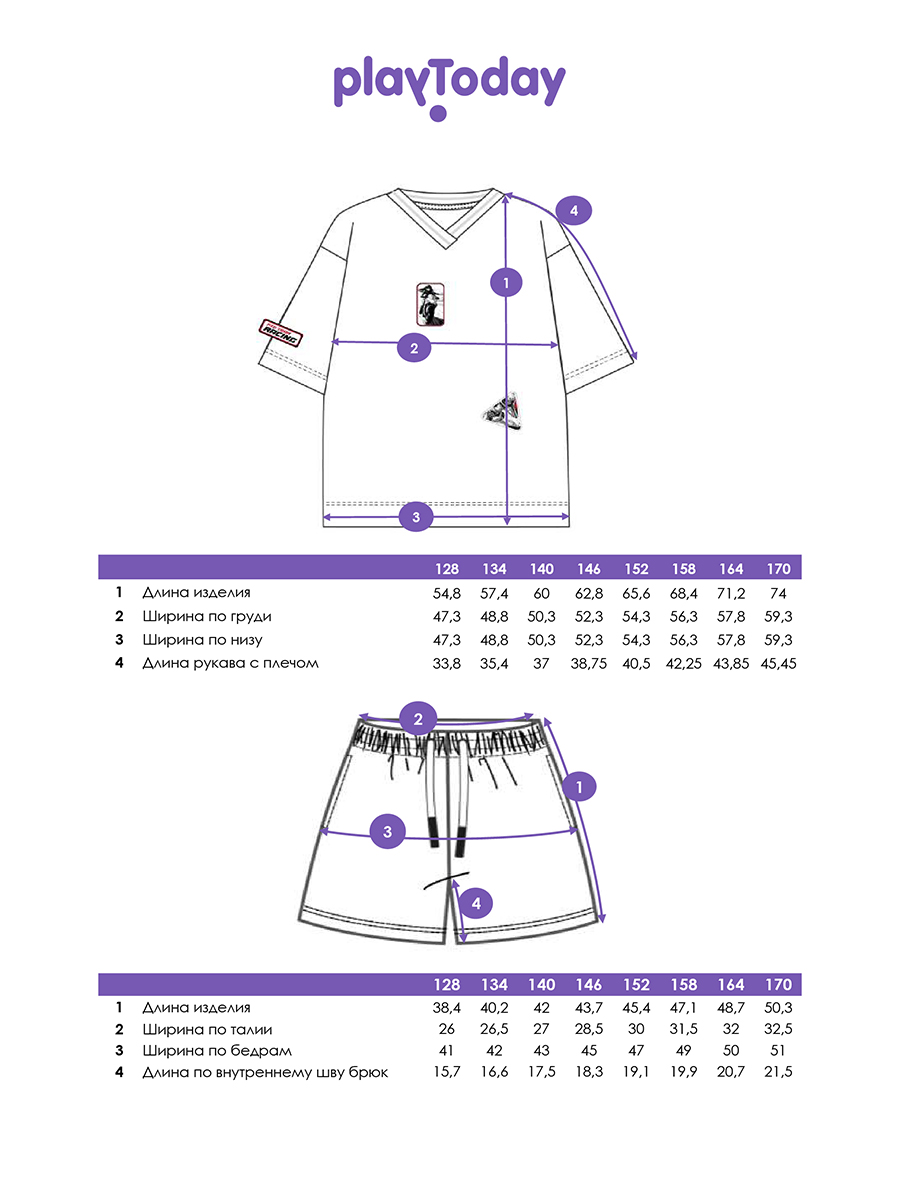 playToday

4

1

RACING

2

3

| | | 128 | 134 | 140 | 146 | 152 | 158 | 164 | 170 |
|---|---|---|---|---|---|---|---|---|---|
| 1 | Длина изделия | 54,8 | 57,4 | 60 | 62,8 | 65,6 | 68,4 | 71,2 | 74 |
| 2 | Ширина по груди | 47,3 | 48,8 | 50,3 | 52,3 | 54,3 | 56,3 | 57,8 | 59,3 |
| 3 | Ширина по низу | 47,3 | 48,8 | 50,3 | 52,3 | 54,3 | 56,3 | 57,8 | 59,3 |
| 4 | Длина рукава с плечом | 33,8 | 35,4 | 37 | 38,75 | 40,5 | 42,25 | 43,85 | 45,45 |

2

1

3

4

| | | 128 | 134 | 140 | 146 | 152 | 158 | 164 | 170 |
|---|---|---|---|---|---|---|---|---|---|
| 1 | Длина изделия | 38,4 | 40,2 | 42 | 43,7 | 45,4 | 47,1 | 48,7 | 50,3 |
| 2 | Ширина по талии | 26 | 26,5 | 27 | 28,5 | 30 | 31,5 | 32 | 32,5 |
| 3 | Ширина по бедрам | 41 | 42 | 43 | 45 | 47 | 49 | 50 | 51 |
| 4 | Длина по внутреннему шву брюк | 15,7 | 16,6 | 17,5 | 18,3 | 19,1 | 19,9 | 20,7 | 21,5 |