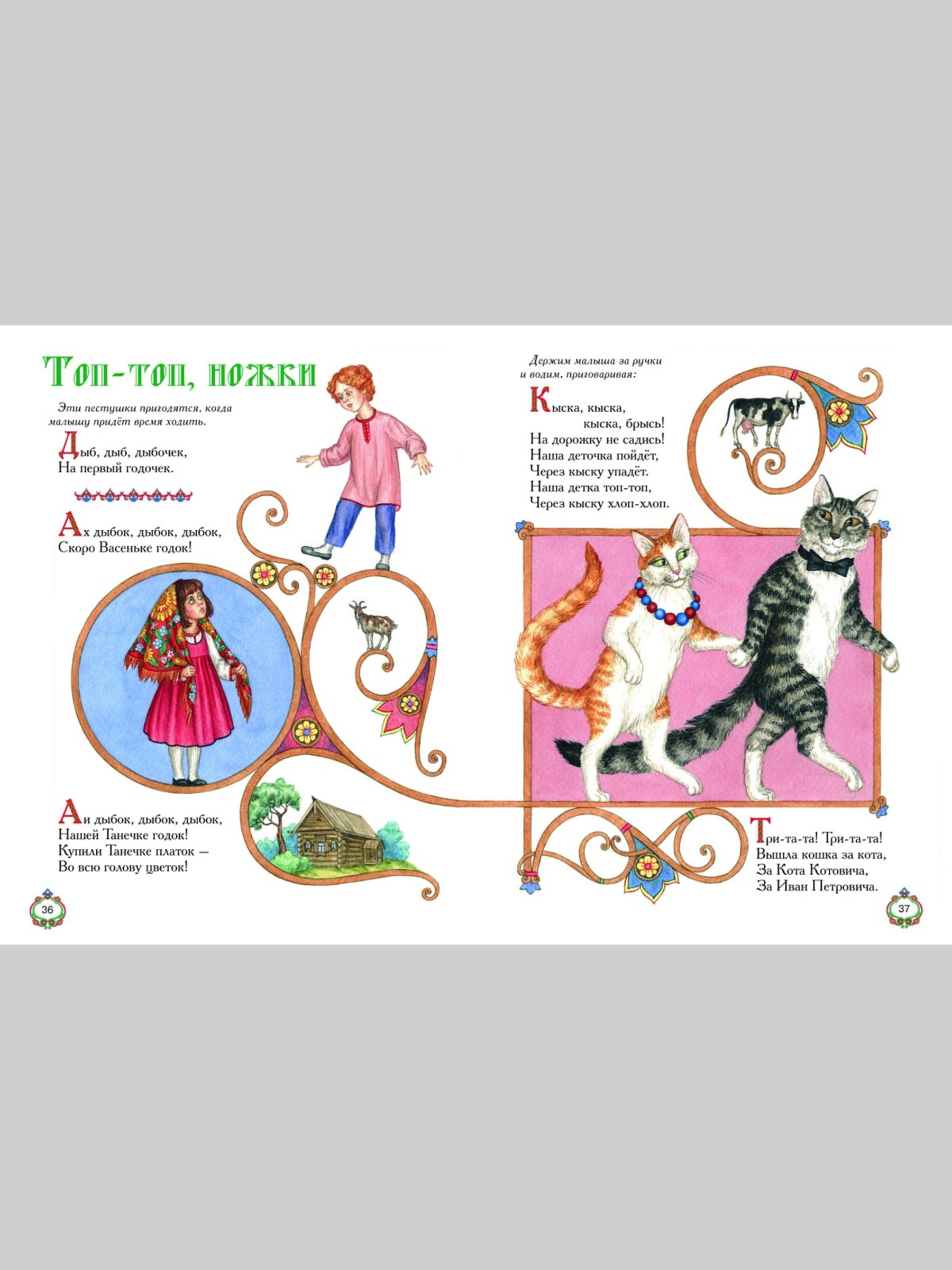 Топ-топ, ножки

Эти пестушки пригодятся, когда малышу придёт время ходить.

Дыб, дыб, дыбочек,
На первый годочек.

Ах дыбок, дыбок, дыбок,
Скоро Васеньке годок!

Аи дыбок, дыбок, дыбок,
Нашей Танечке годок!
Купили Танечке платок —
Во всю голову цветок!

36

Держим малыша за ручки и водим, приговаривая:

Кыска, кыска,
кыска, брысь!
На дорожку не садись!
Наша деточка пойдёт,
Через кыску упадёт.
Наша детка топ-топ,
Через кыску хлоп-хлоп.

Три-та-та! Три-та-та!
Вышла кошка за кота,
За Кота Котовича,
За Иван Петровича.

37