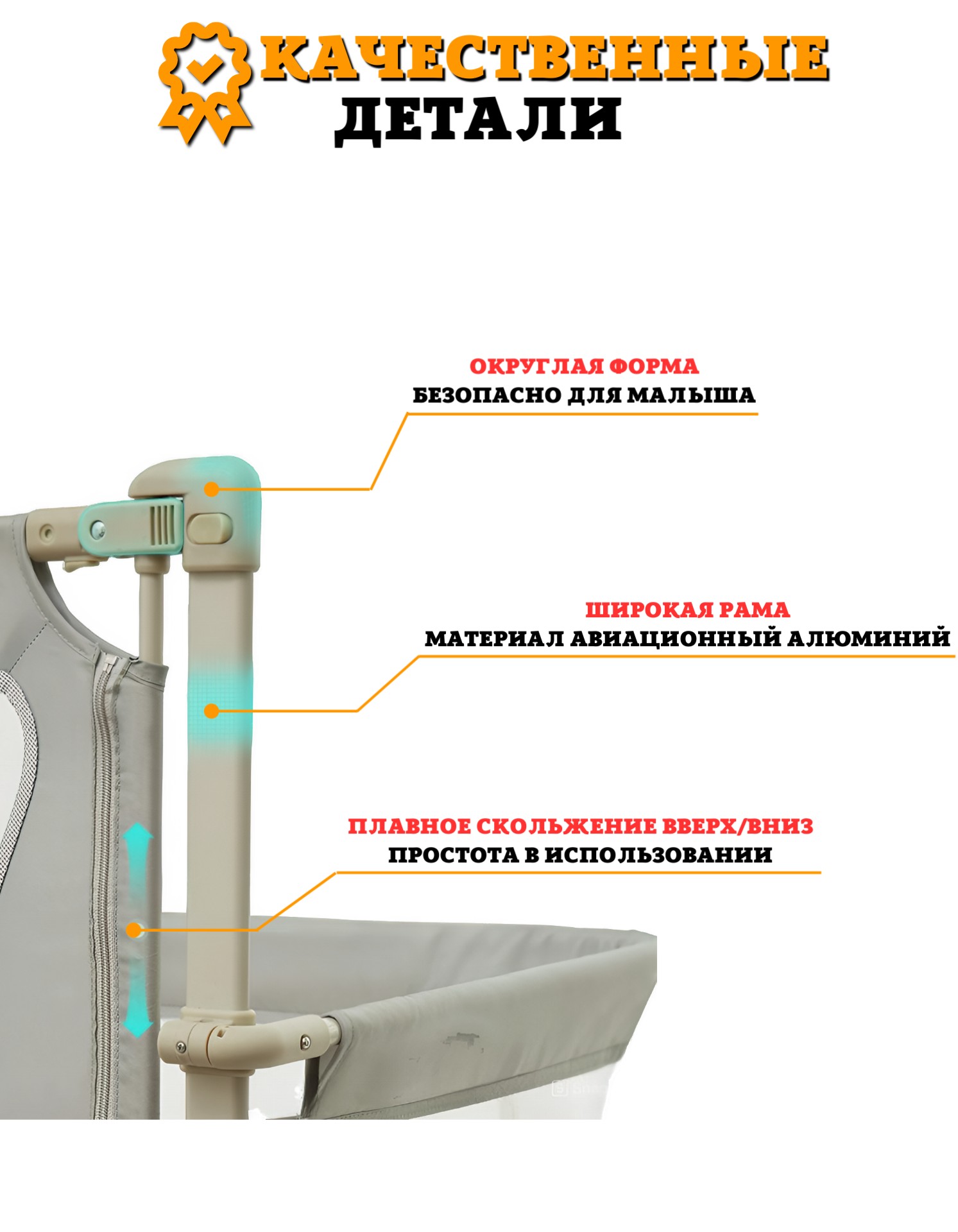 КАЧЕСТВЕННЫЕ
ДЕТАЛИ

ОКРУГЛАЯ ФОРМА
БЕЗОПАСНО ДЛЯ МАЛЫША

ШИРОКАЯ РАМА
МАТЕРИАЛ АВИАЦИОННЫЙ АЛЮМИНИЙ

ПЛАВНОЕ СКОЛЬЖЕНИЕ ВВЕРХ/ВНИЗ
ПРОСТОТА В ИСПОЛЬЗОВАНИИ