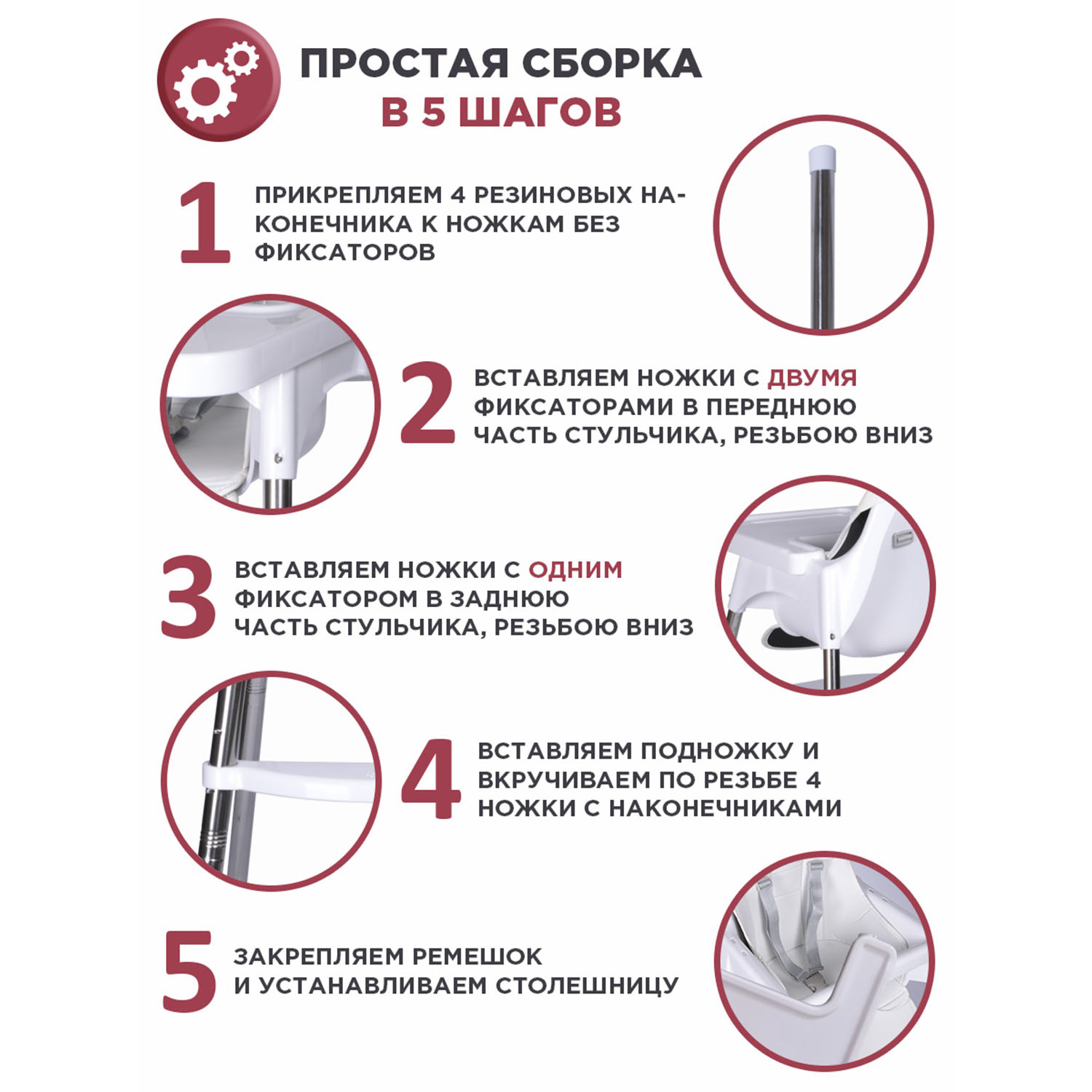 ПРОСТАЯ СБОРКА
В 5 ШАГОВ

1 ПРИКРЕПЛЯЕМ 4 РЕЗИНОВЫХ НАКОНЕЧНИКА К НОЖКАМ БЕЗ ФИКСАТОРОВ

2 ВСТАВЛЯЕМ НОЖКИ С ДВУМЯ ФИКСАТОРАМИ В ПЕРЕДНЮЮ ЧАСТЬ СТУЛЬЧИКА, РЕЗЬБОЮ ВНИЗ

3 ВСТАВЛЯЕМ НОЖКИ С ОДНИМ ФИКСАТОРОМ В ЗАДНЮЮ ЧАСТЬ СТУЛЬЧИКА, РЕЗЬБОЮ ВНИЗ

4 ВСТАВЛЯЕМ ПОДНОЖКУ И ВКРУЧИВАЕМ ПО РЕЗЬБЕ 4 НОЖКИ С НАКОНЕЧНИКАМИ

5 ЗАКРЕПЛЯЕМ РЕМЕШОК И УСТАНАВЛИВАЕМ СТОЛЕШНИЦУ