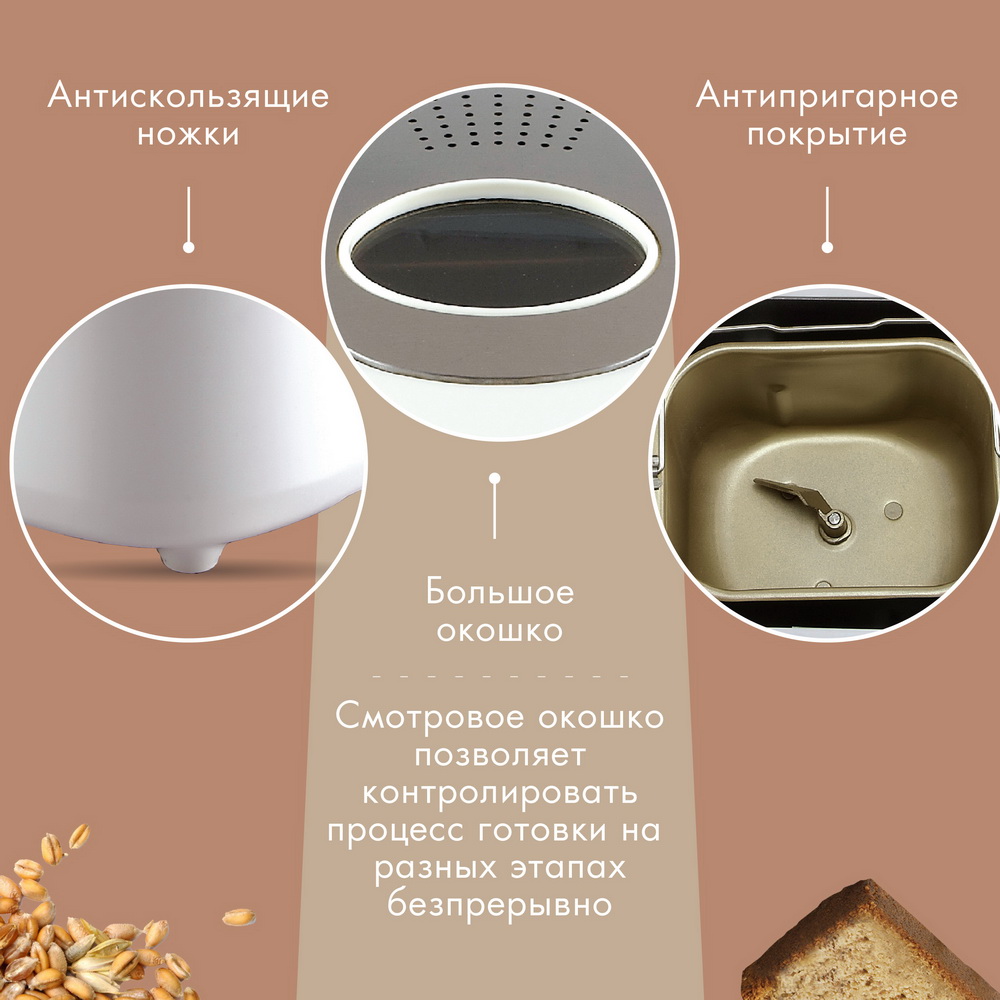 Антискользящие ножки

Антипригарное покрытие

Большое окошко

Смотровое окошко позволяет контролировать процесс готовки на разных этапах безпрерывно