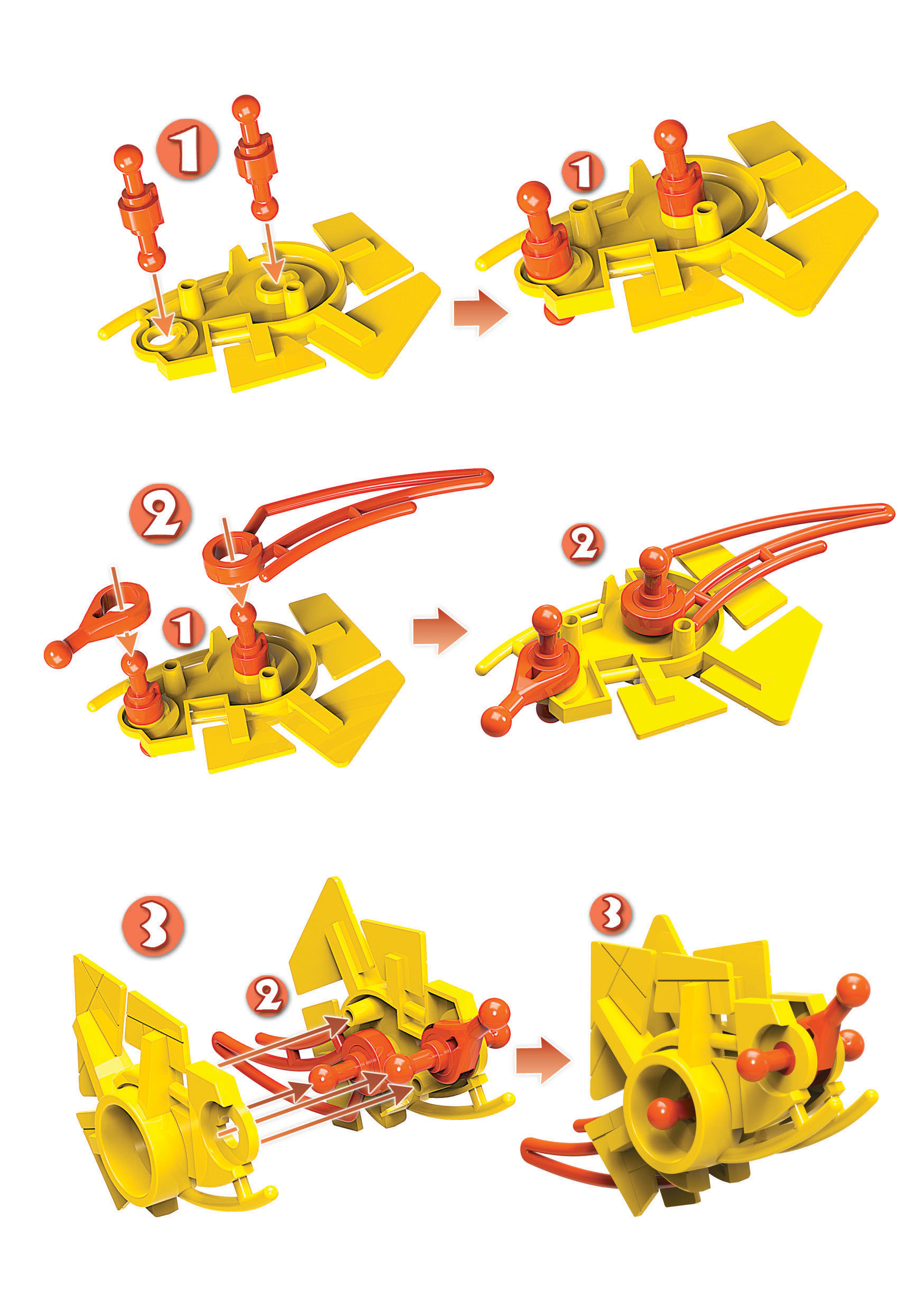 1

1

2

1

2

3

2

3