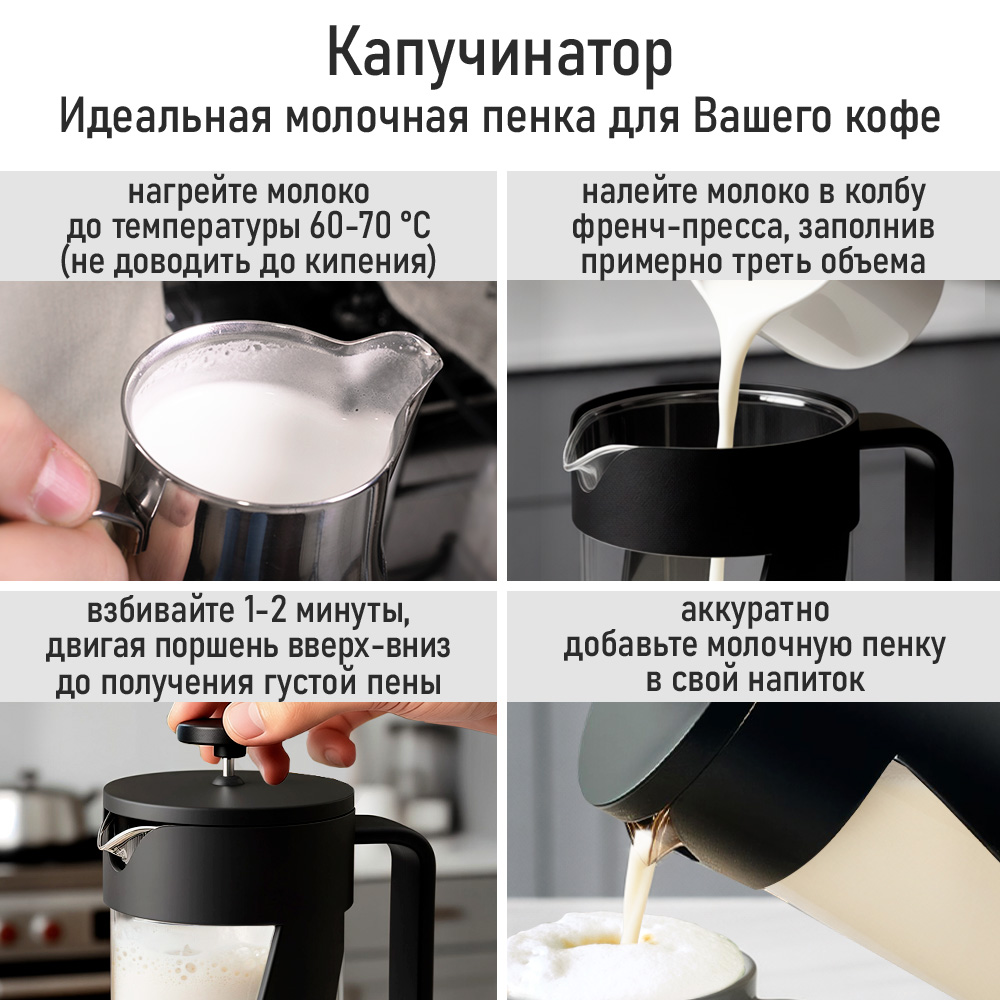 Капучинатор
Идеальная молочная пенка для Вашего кофе

нагрейте молоко до температуры 60-70 °C (не доводить до кипения)

налейте молоко в колбу френч-пресса, заполнив примерно треть объема

взбивайте 1-2 минуты, двигая поршень вверх-вниз до получения густой пены

аккуратно добавьте молочную пенку в свой напиток