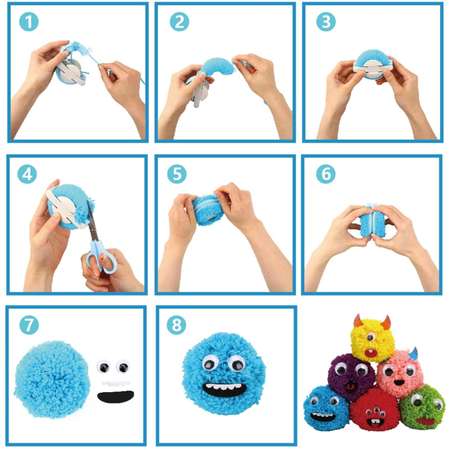 1

2

3

4

5

6

7

8