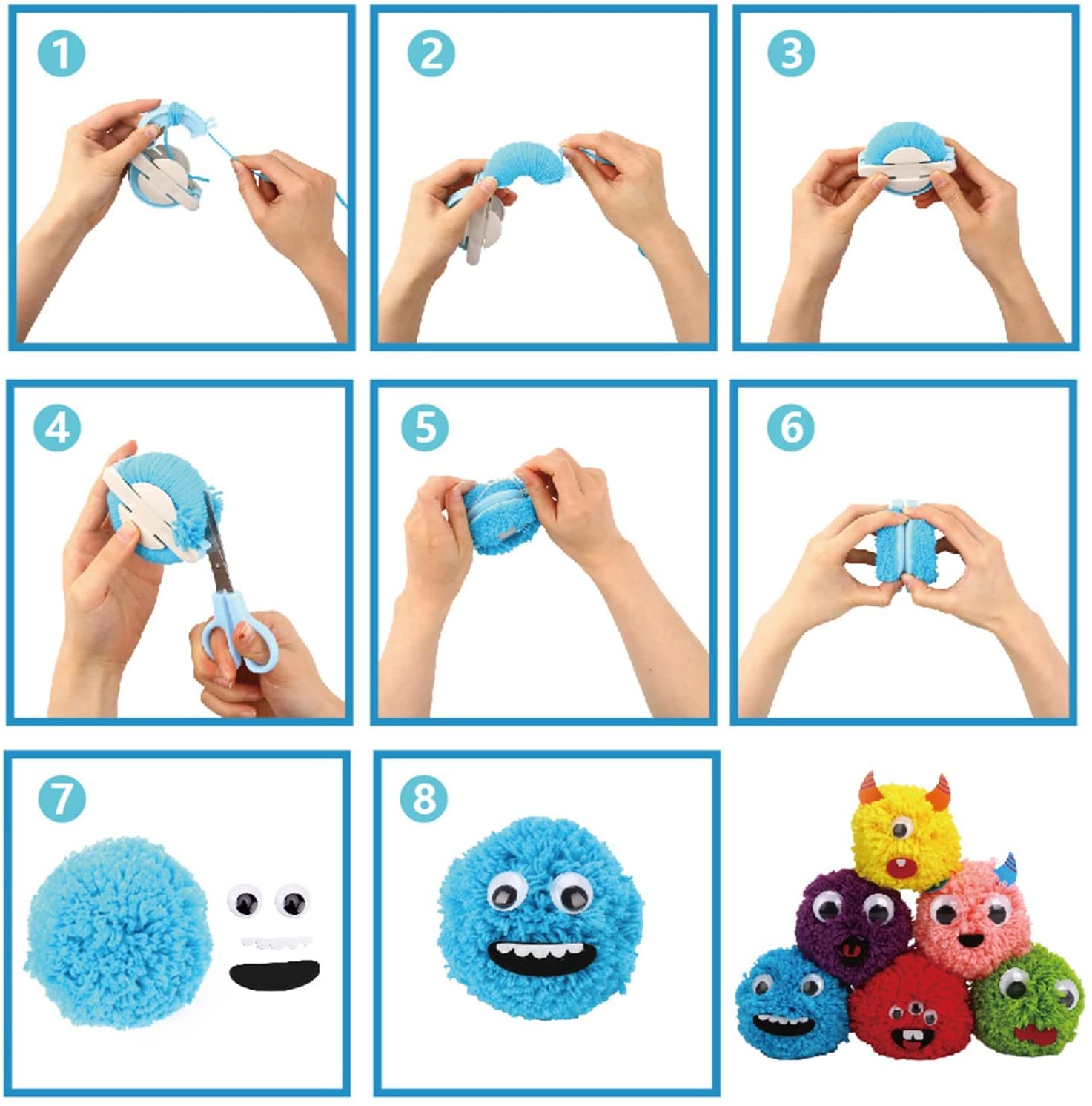 1

2

3

4

5

6

7

8