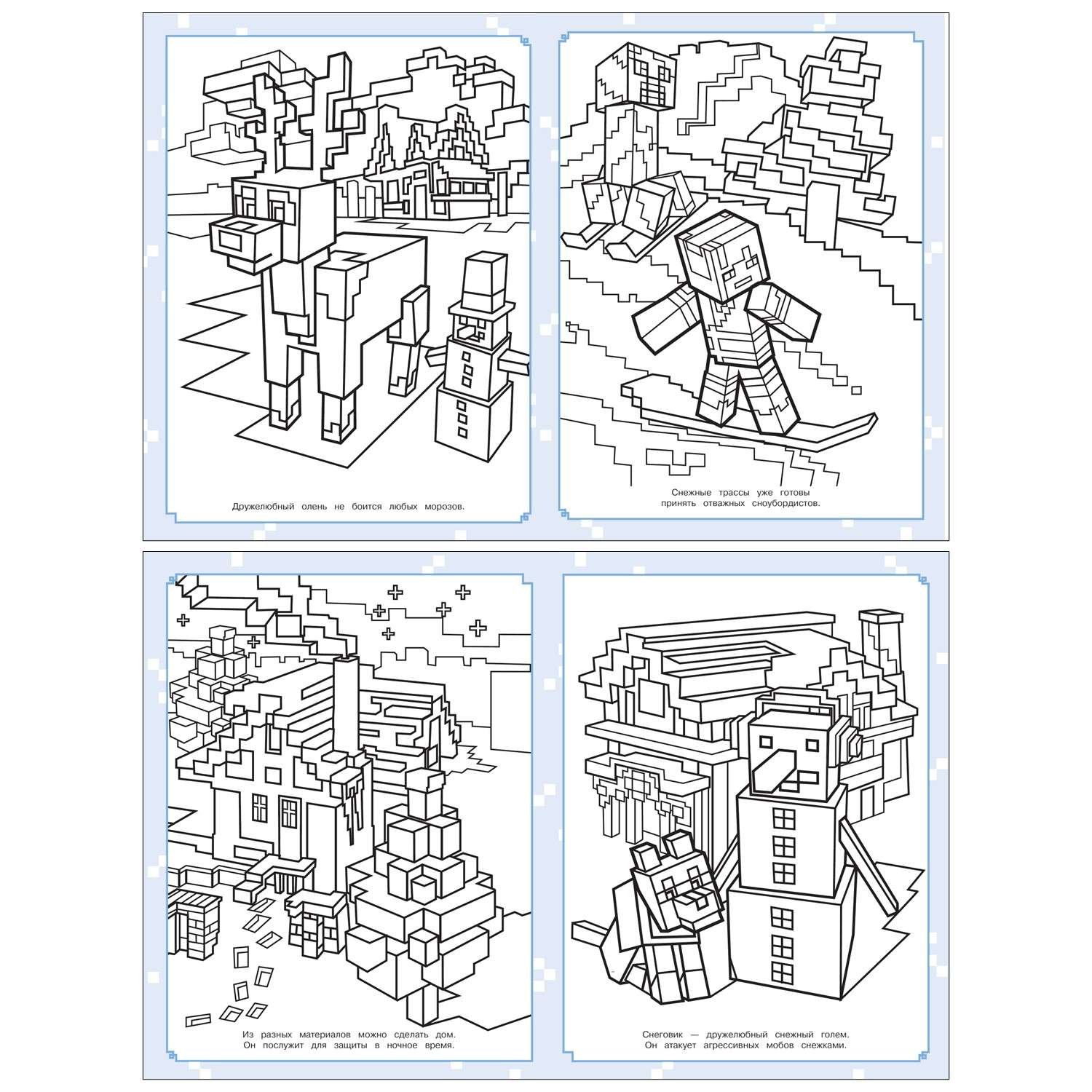 Дружелюбный олень не боится любых морозов.

Снежные трассы уже готовы принять отважных сноубордистов.

Из разных материалов можно сделать дом. Он послужит для защиты в ночное время.

Снеговик — дружелюбный снежный голем. Он атакует агрессивных мобов снежками.